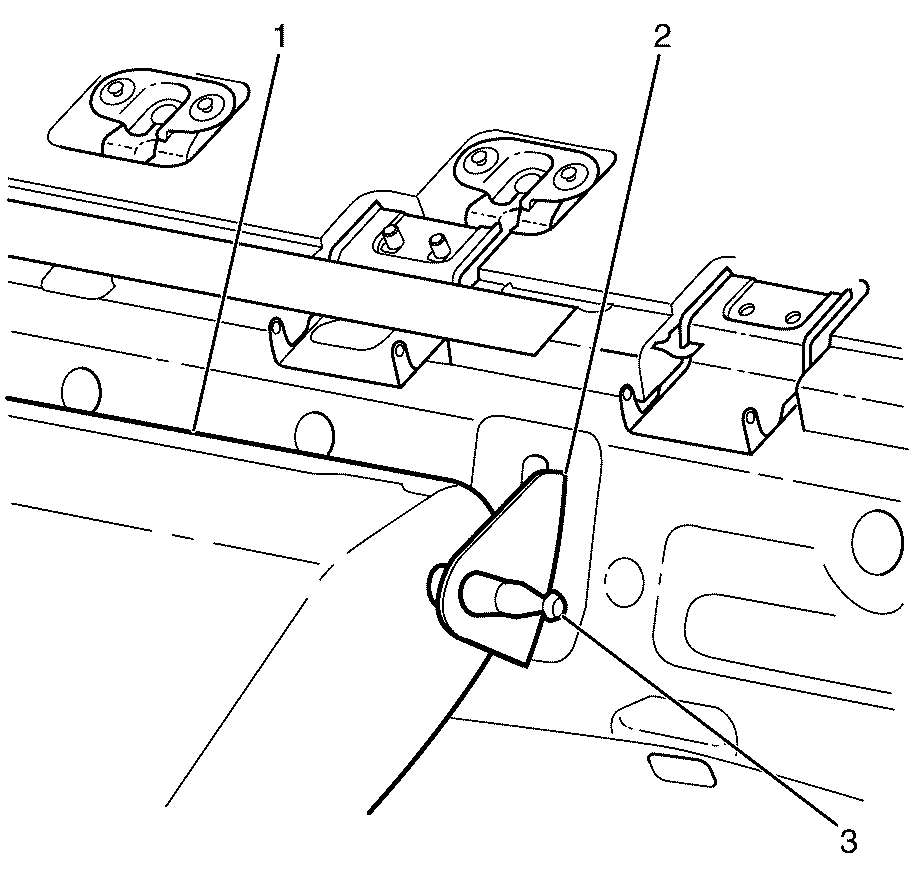 1
2
3