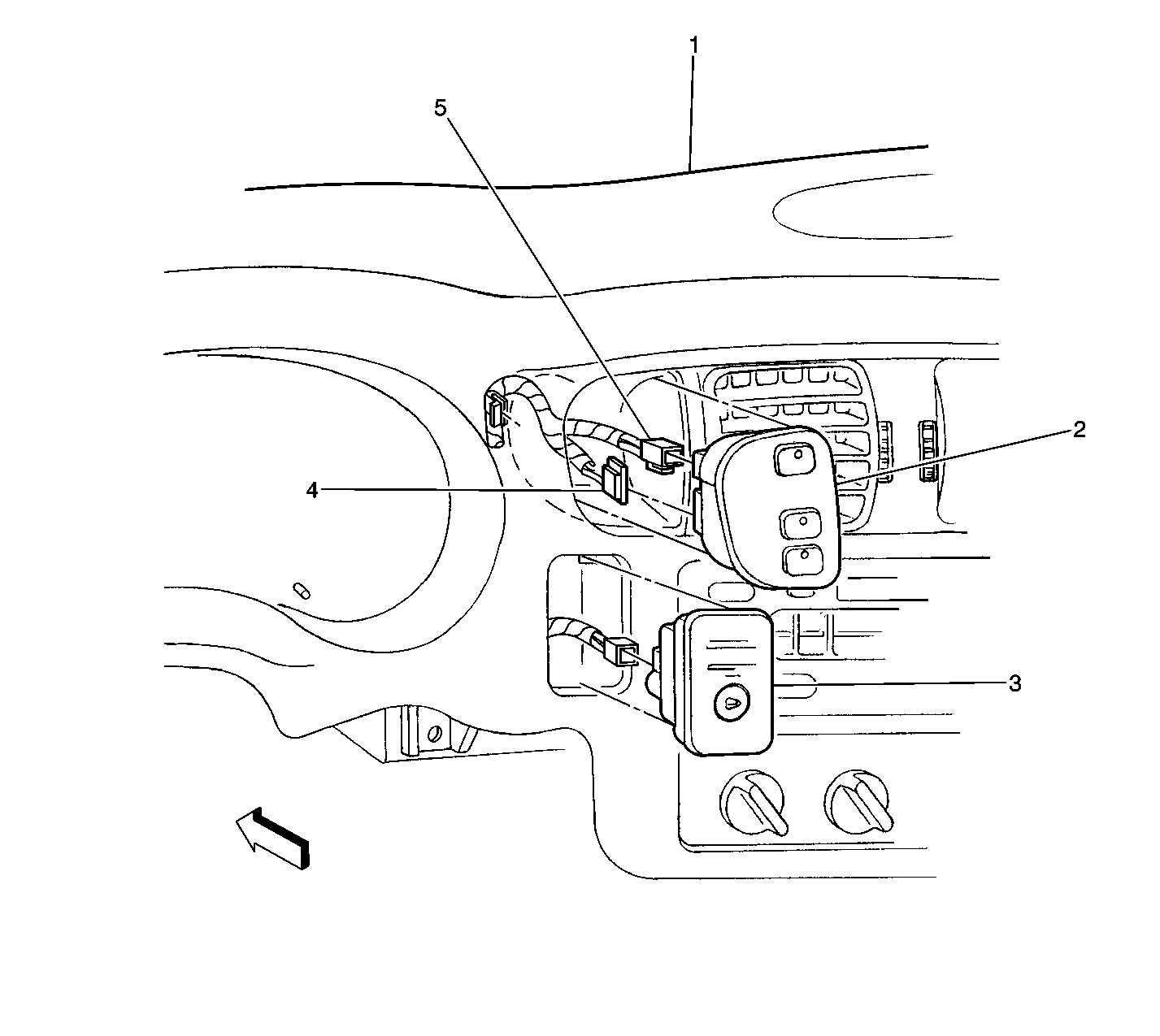 1
5
2
4
3