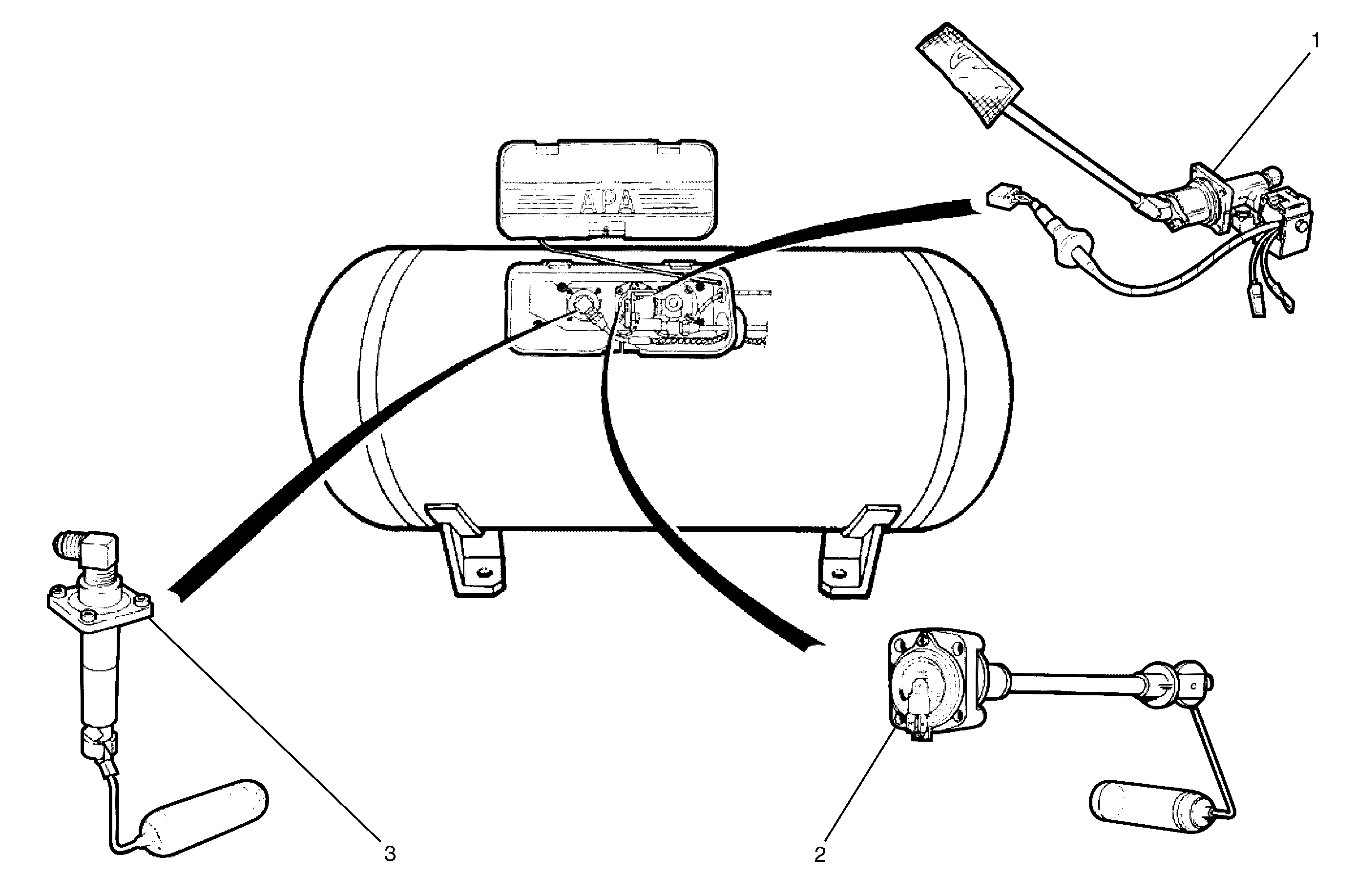 1
APA
3
2