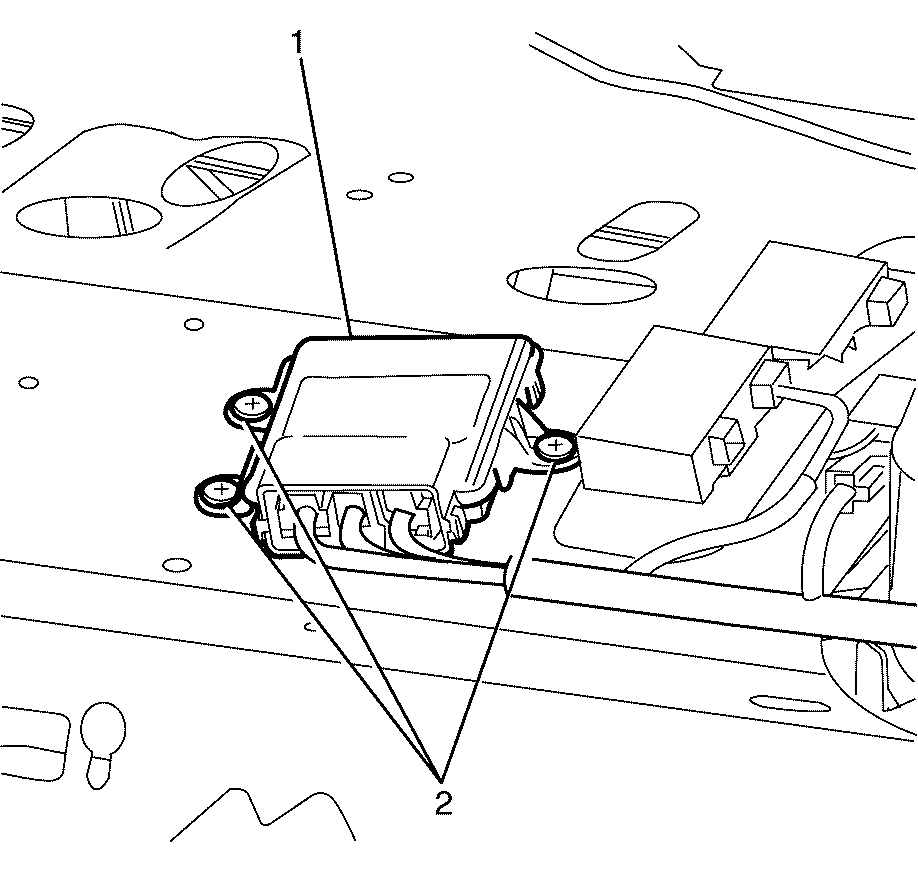 1

2