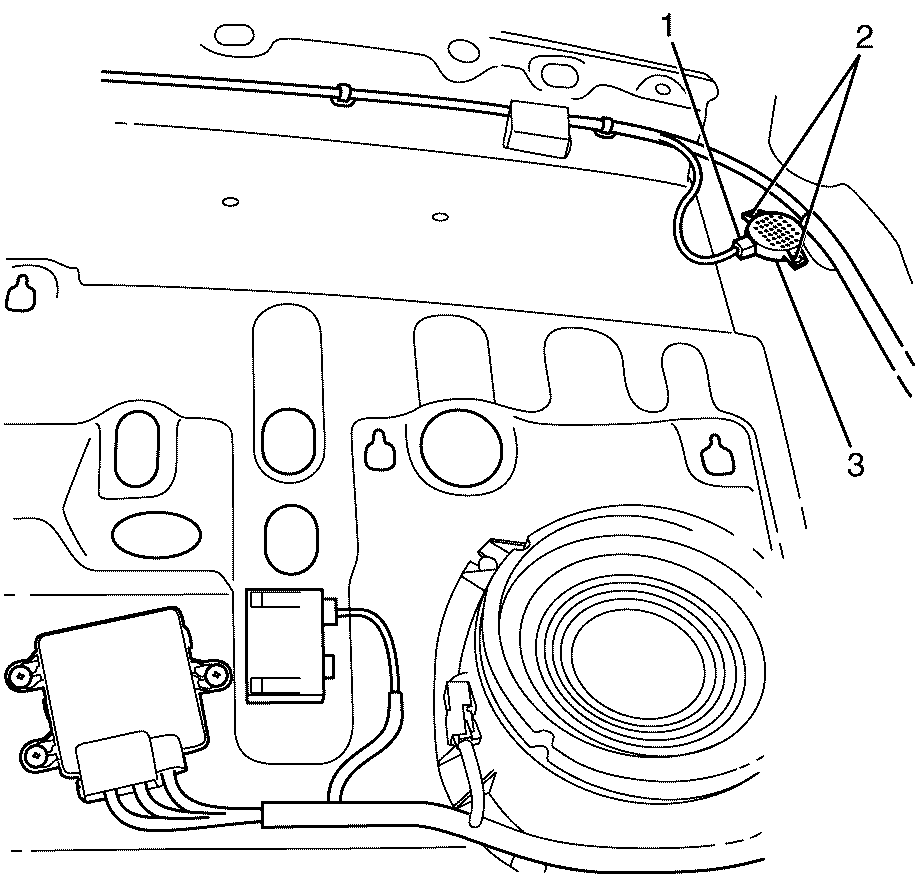 1
2
3