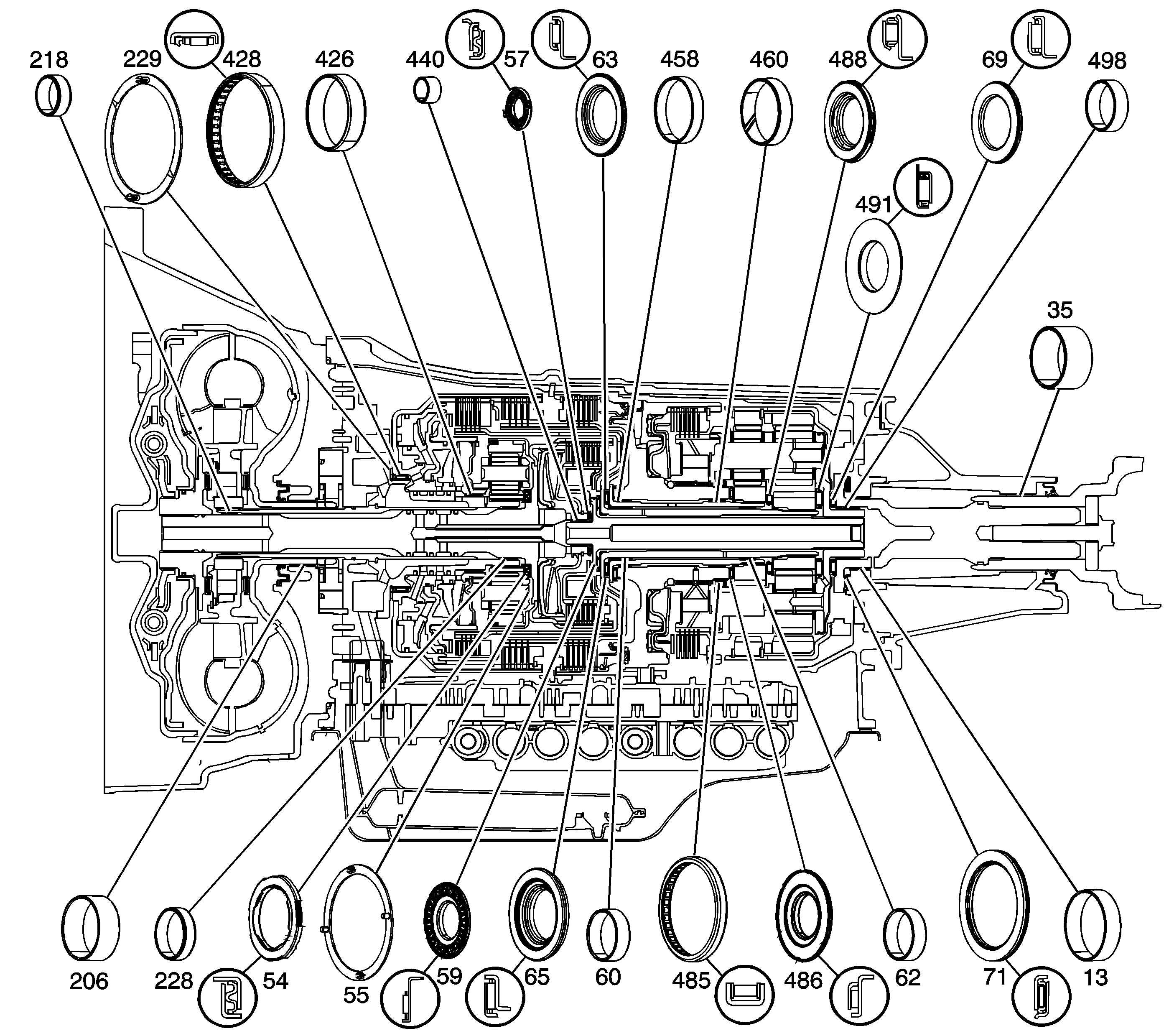 218
229
428
426
440
57
63
458
460
488
69
498
491
35
206
228
54
55
59
65
60
485
486
62
71
13