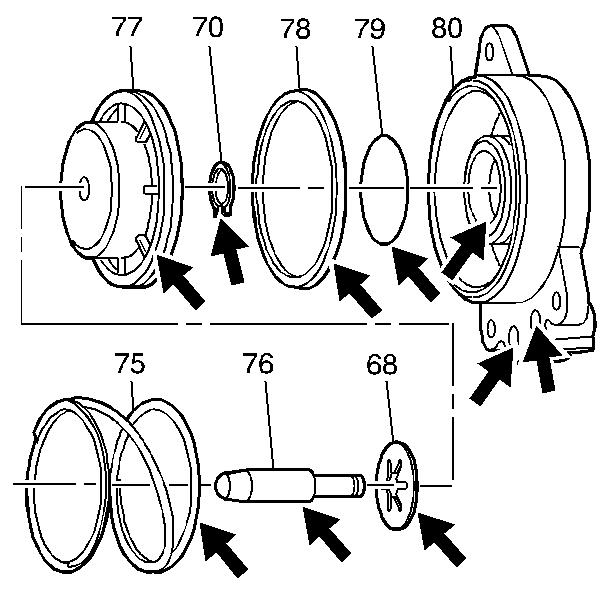 77
70
78
79
80
75
76
68