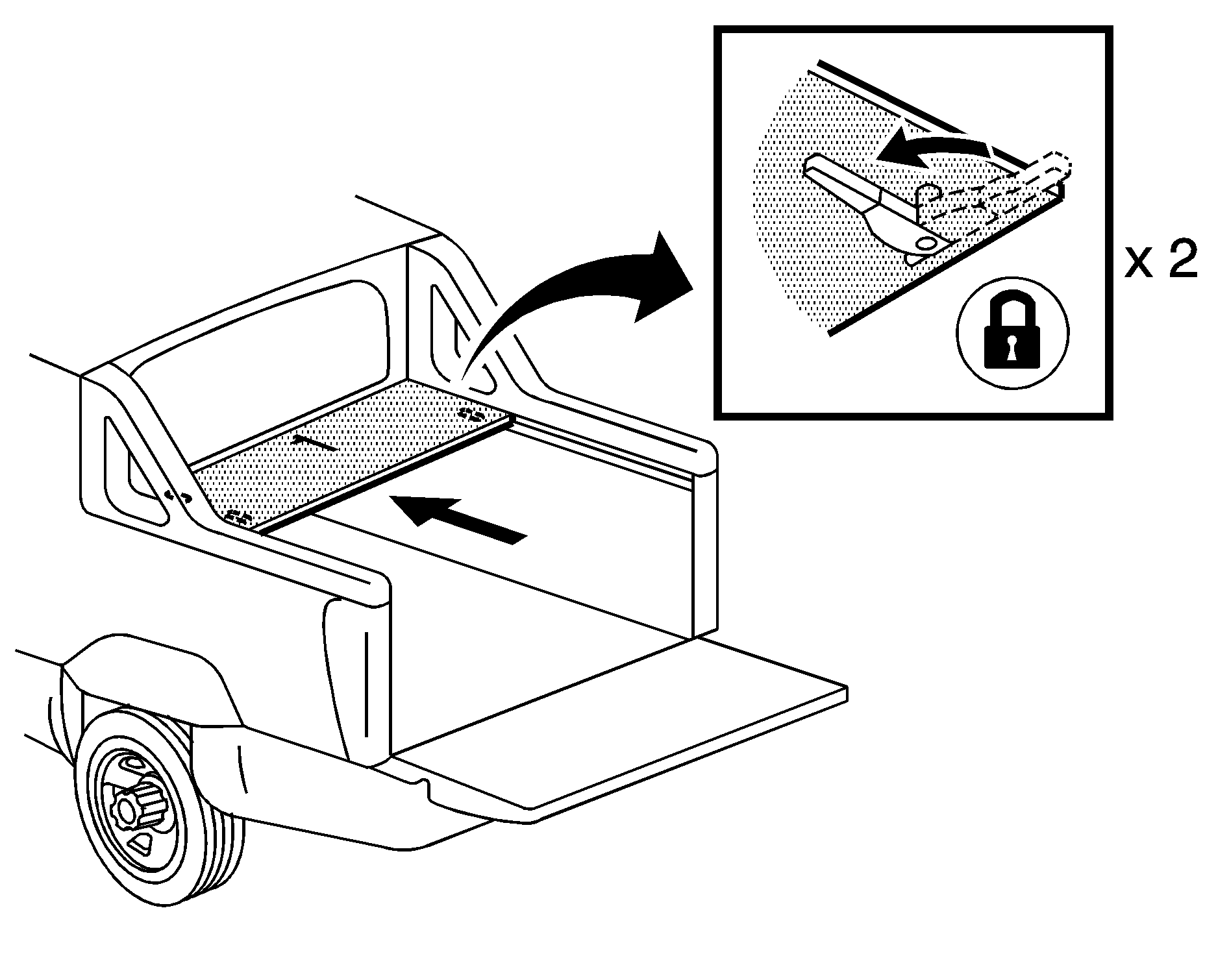 x 2