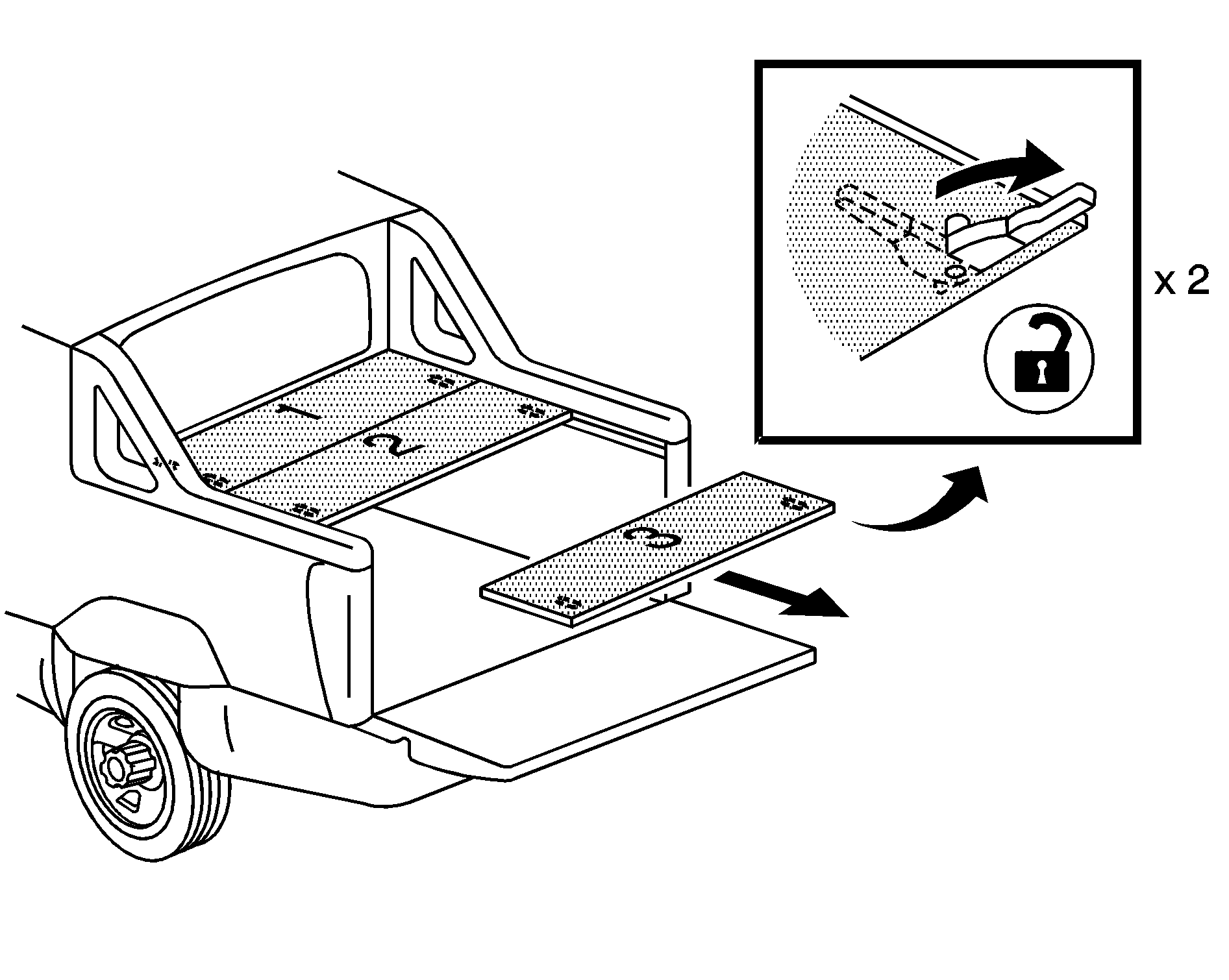 1
2
3
x 2