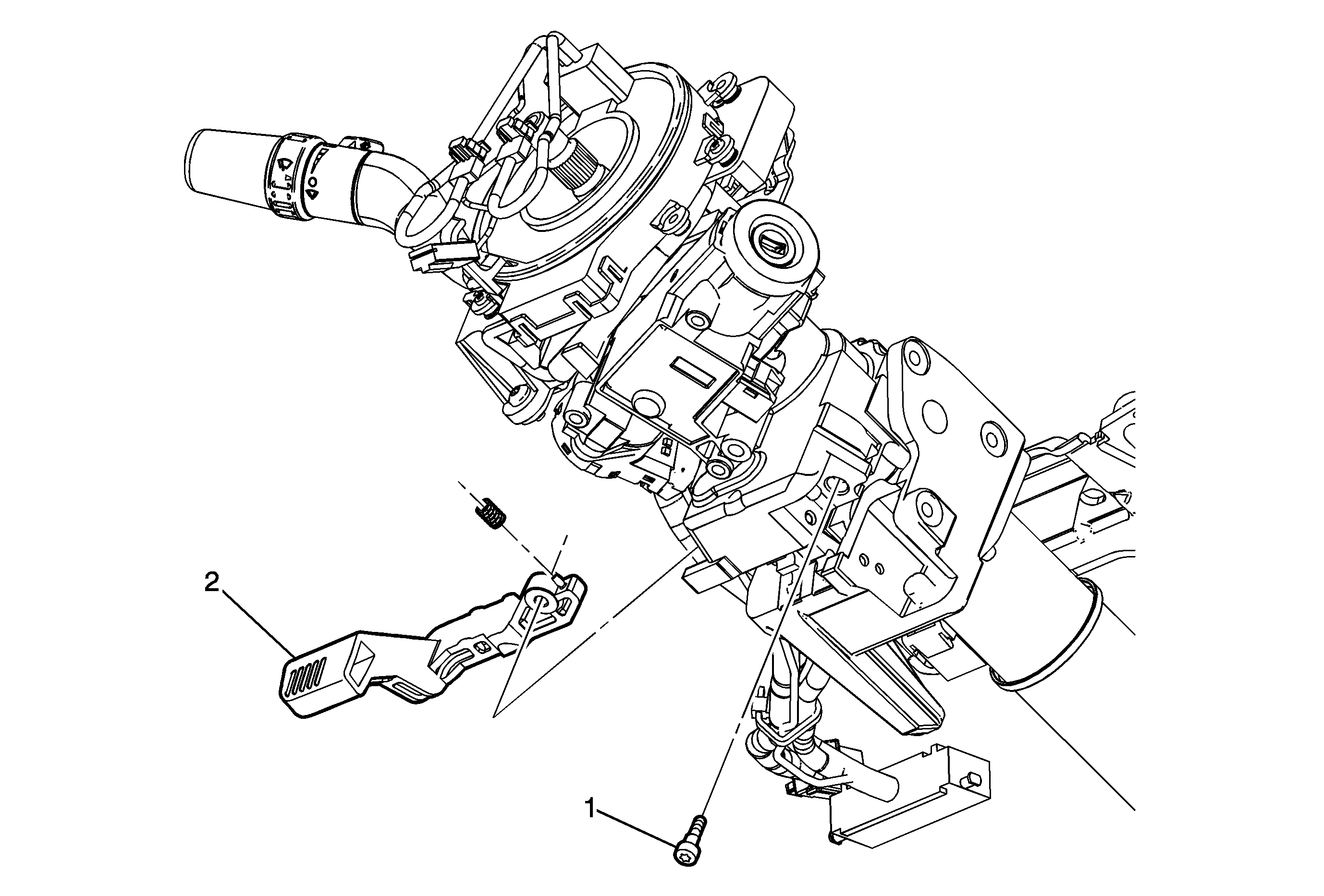 2

1