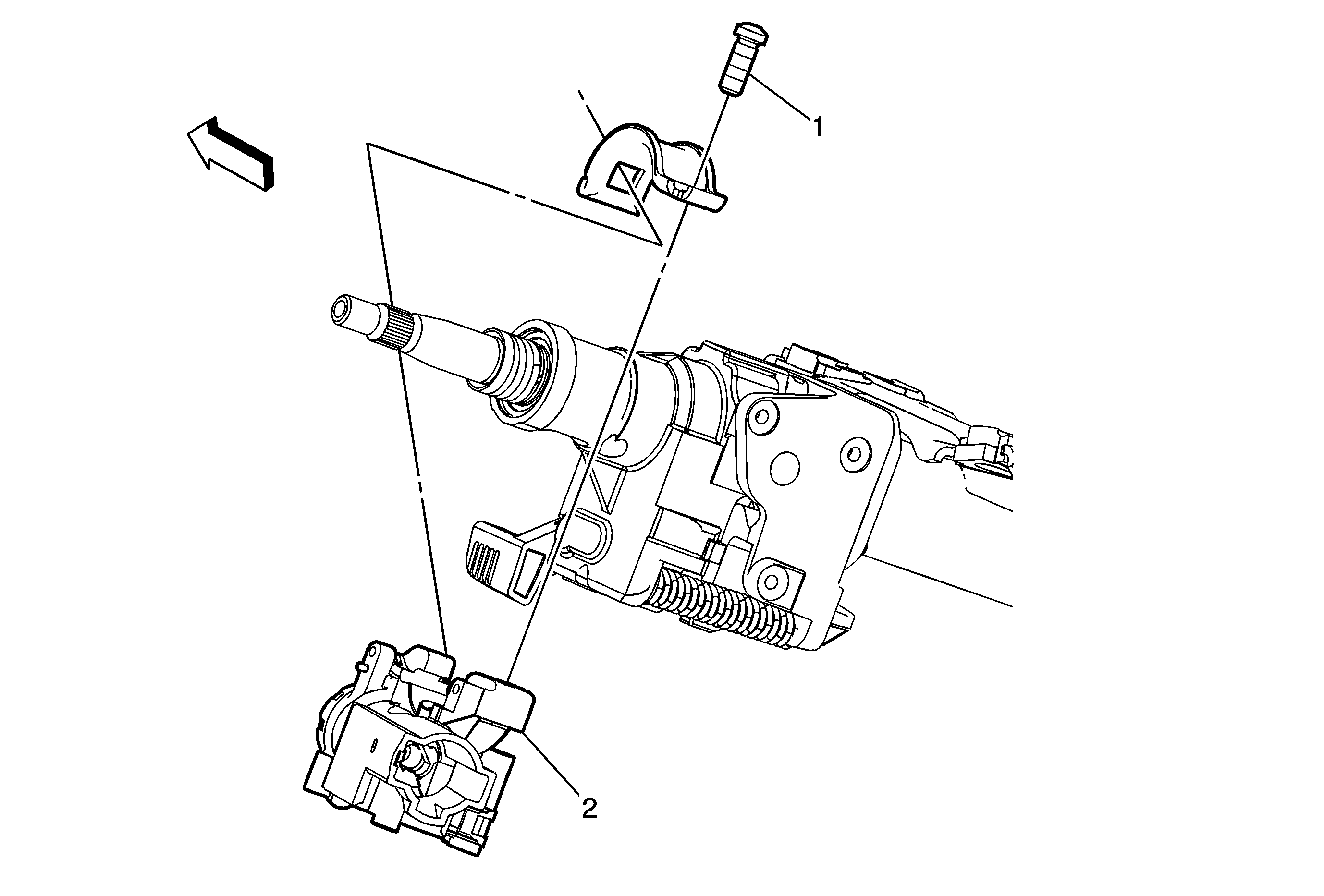 1
2