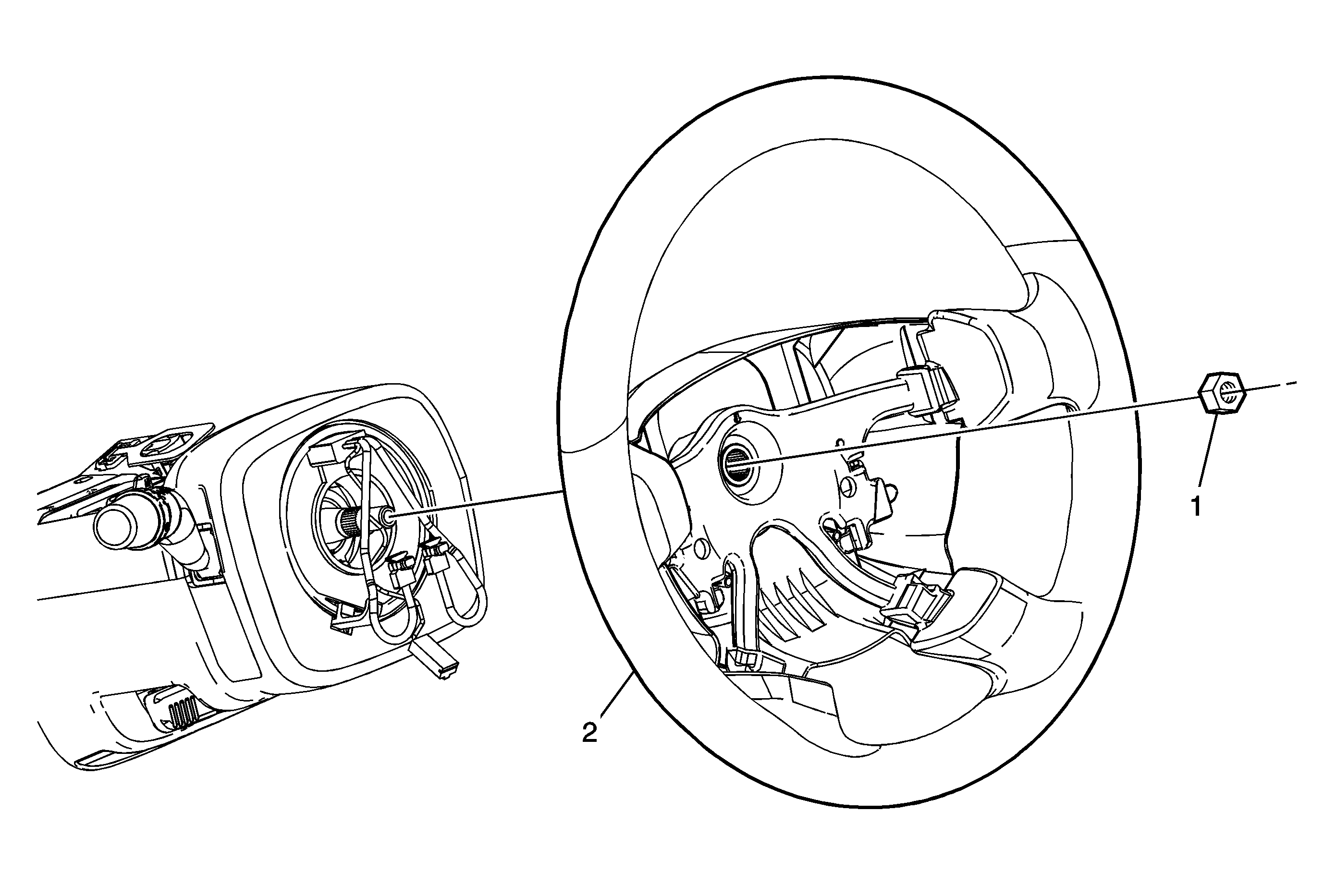 1

2