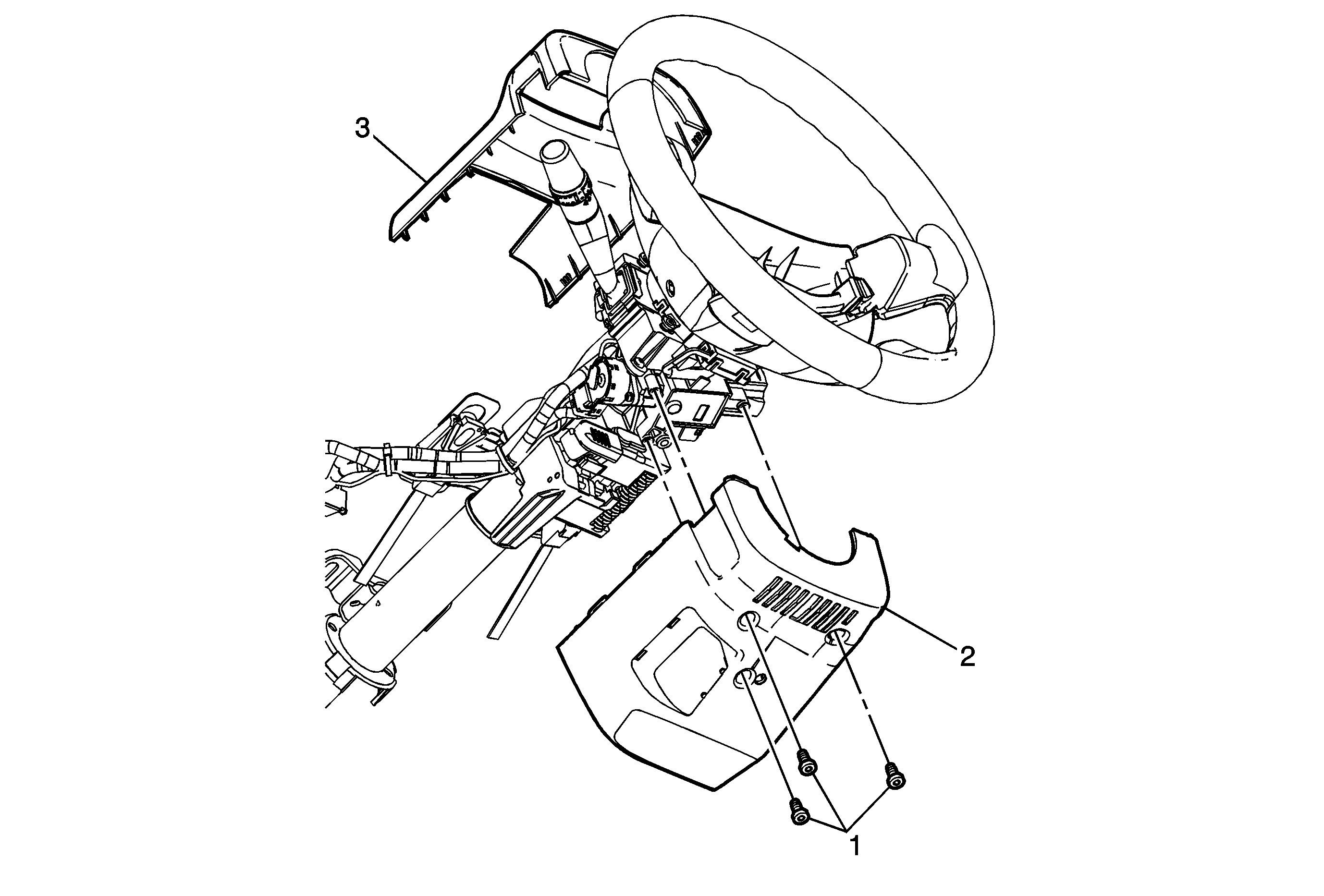 3

2

1