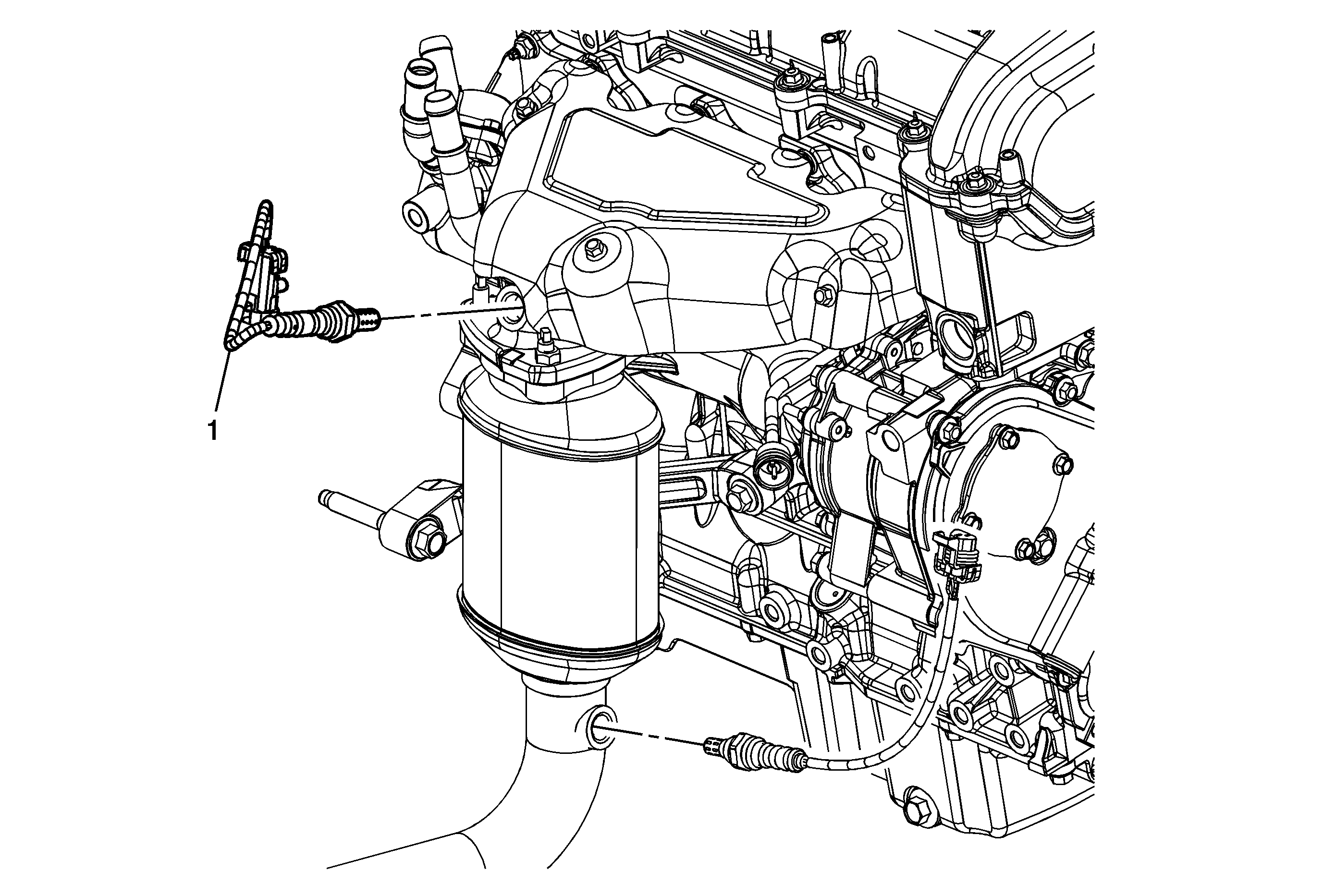 1