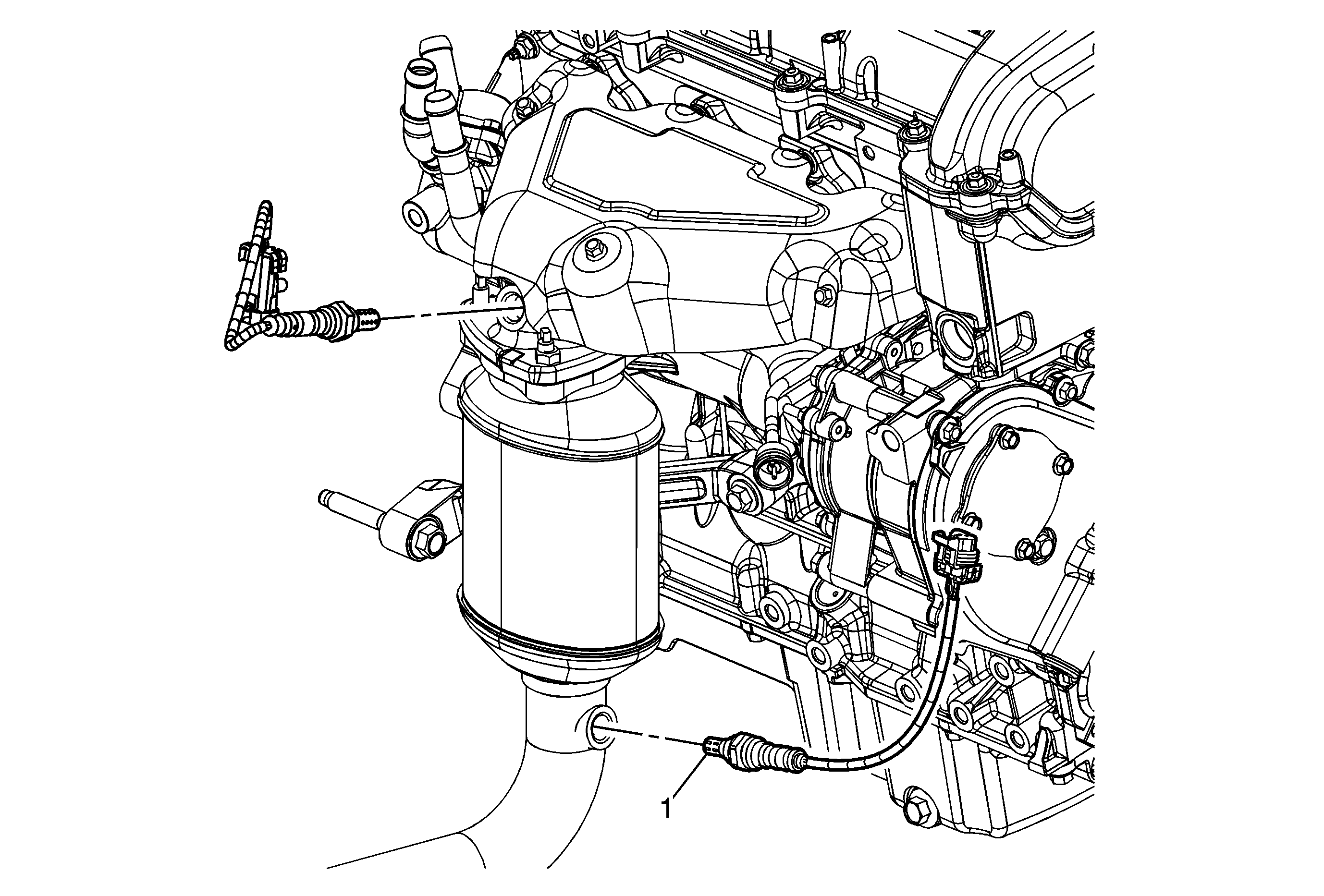 1