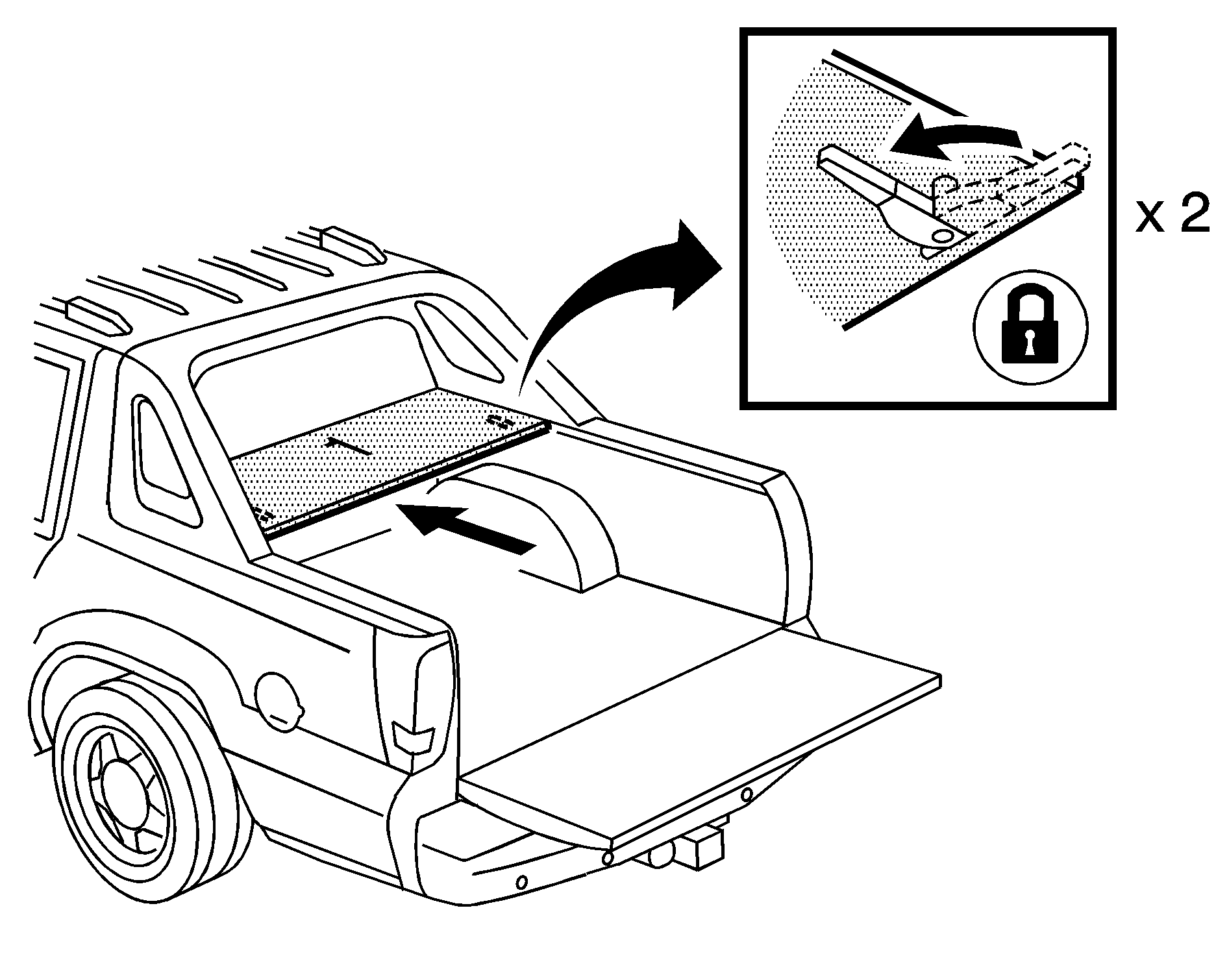 x 2