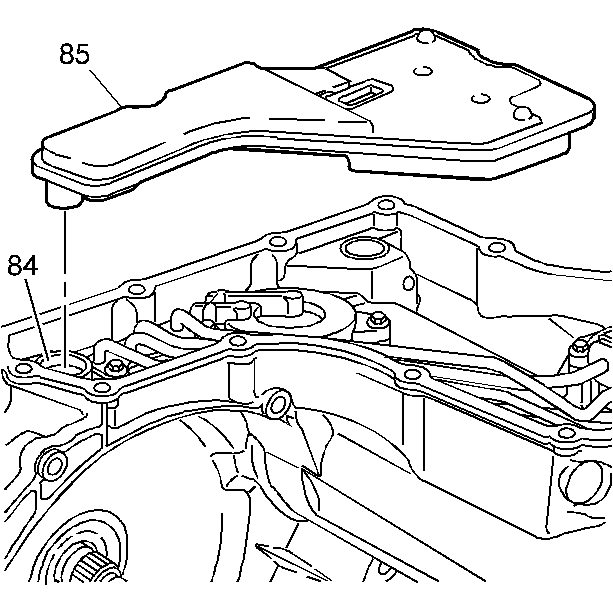 85

84