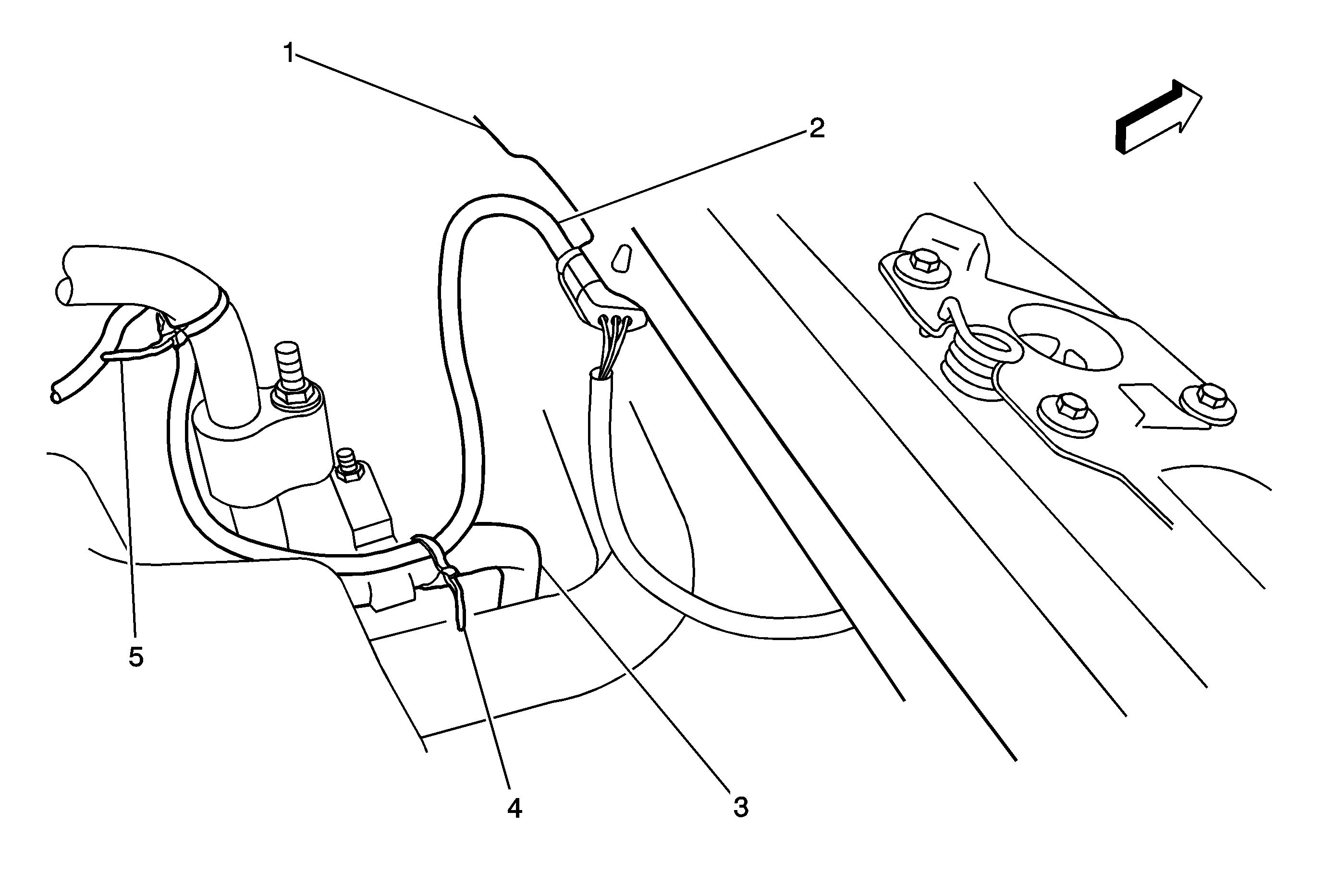 1
2
5
4
3