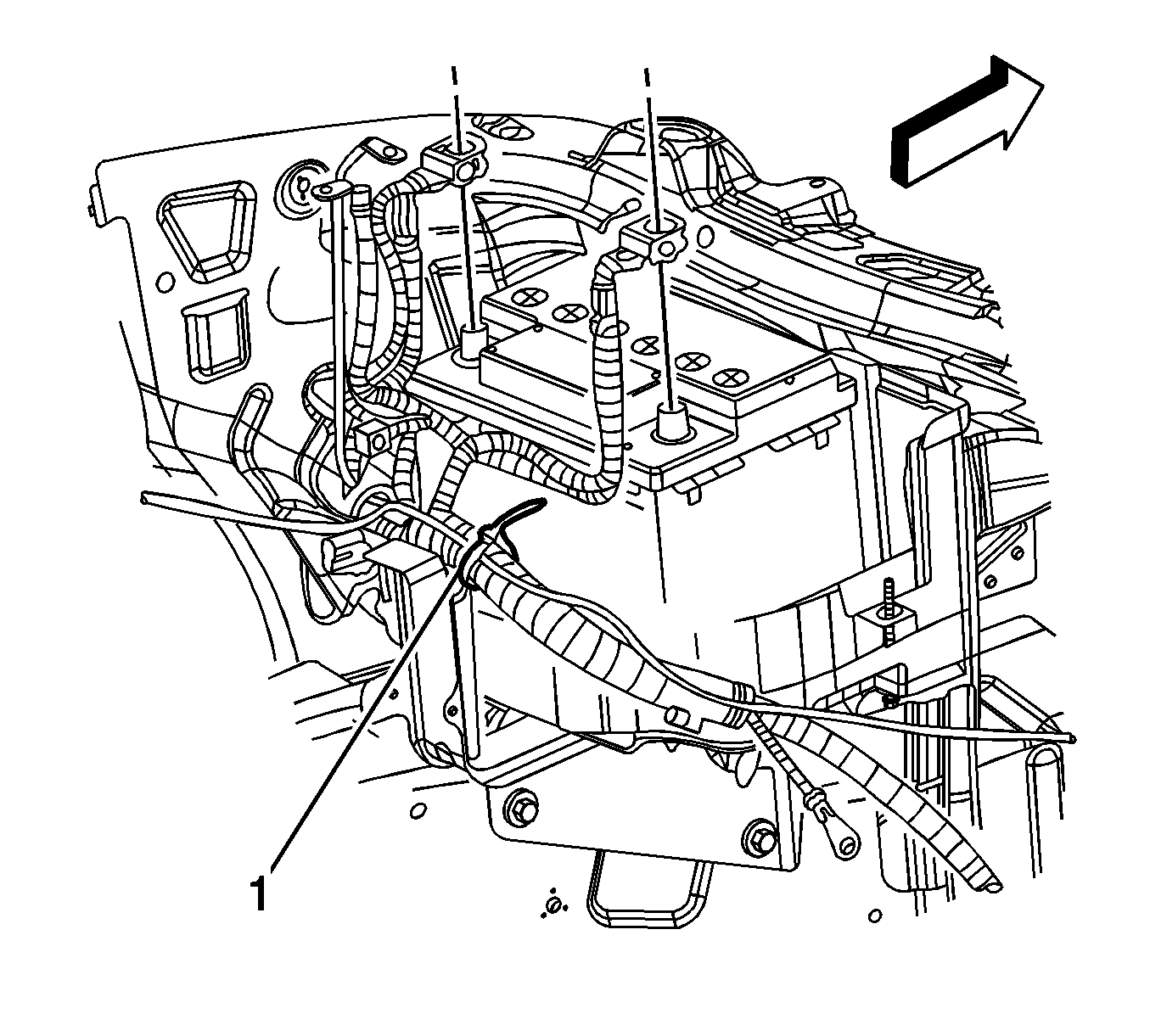 1