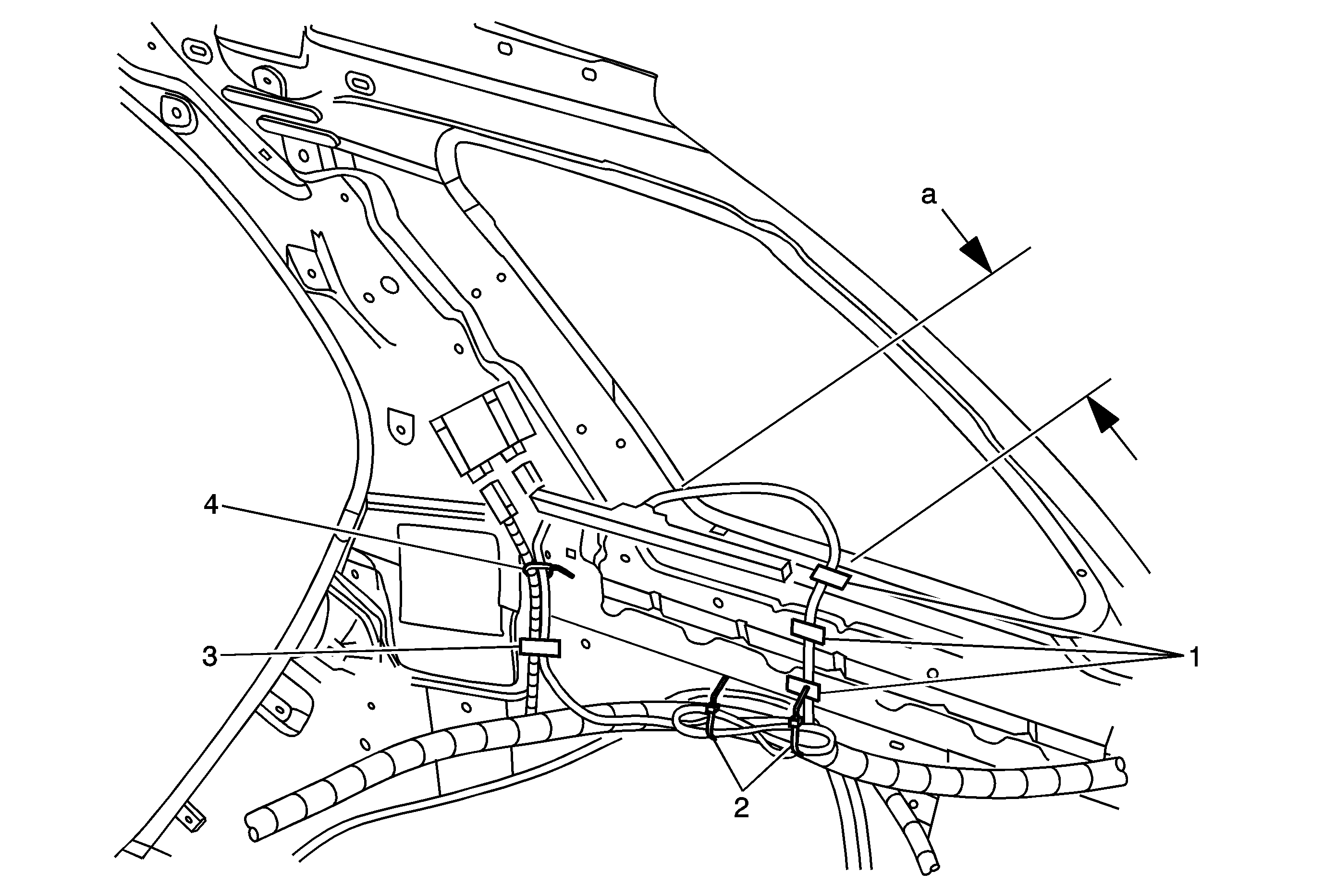 a
4
3
1
2