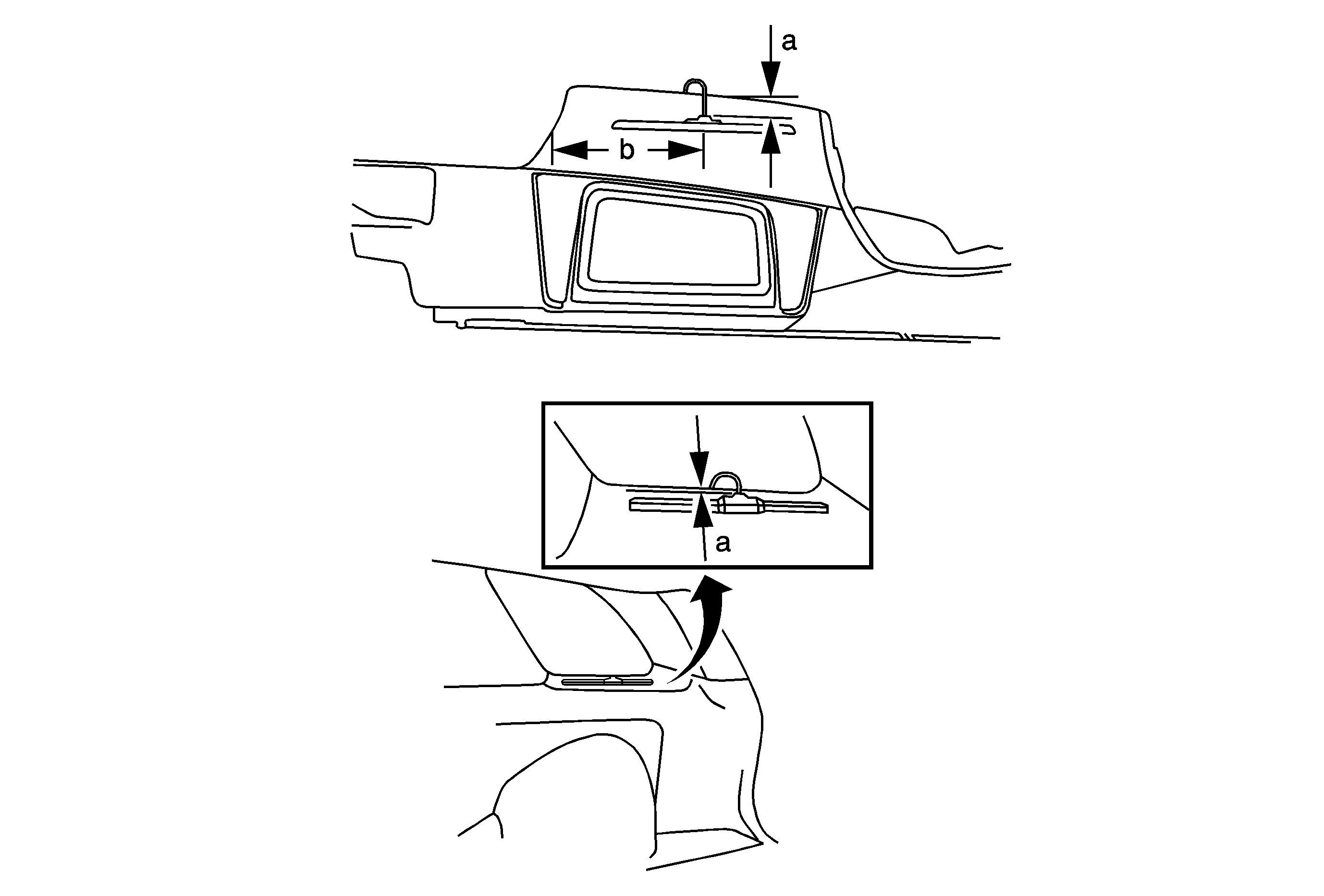 a
b
a