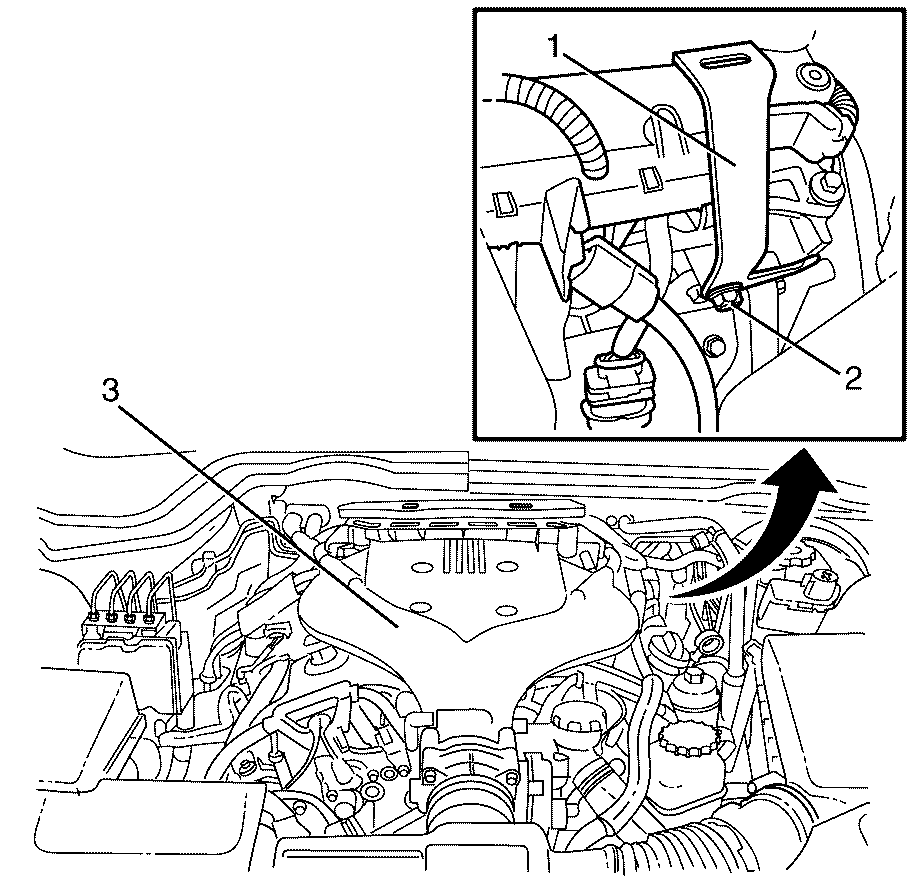 1
2
3