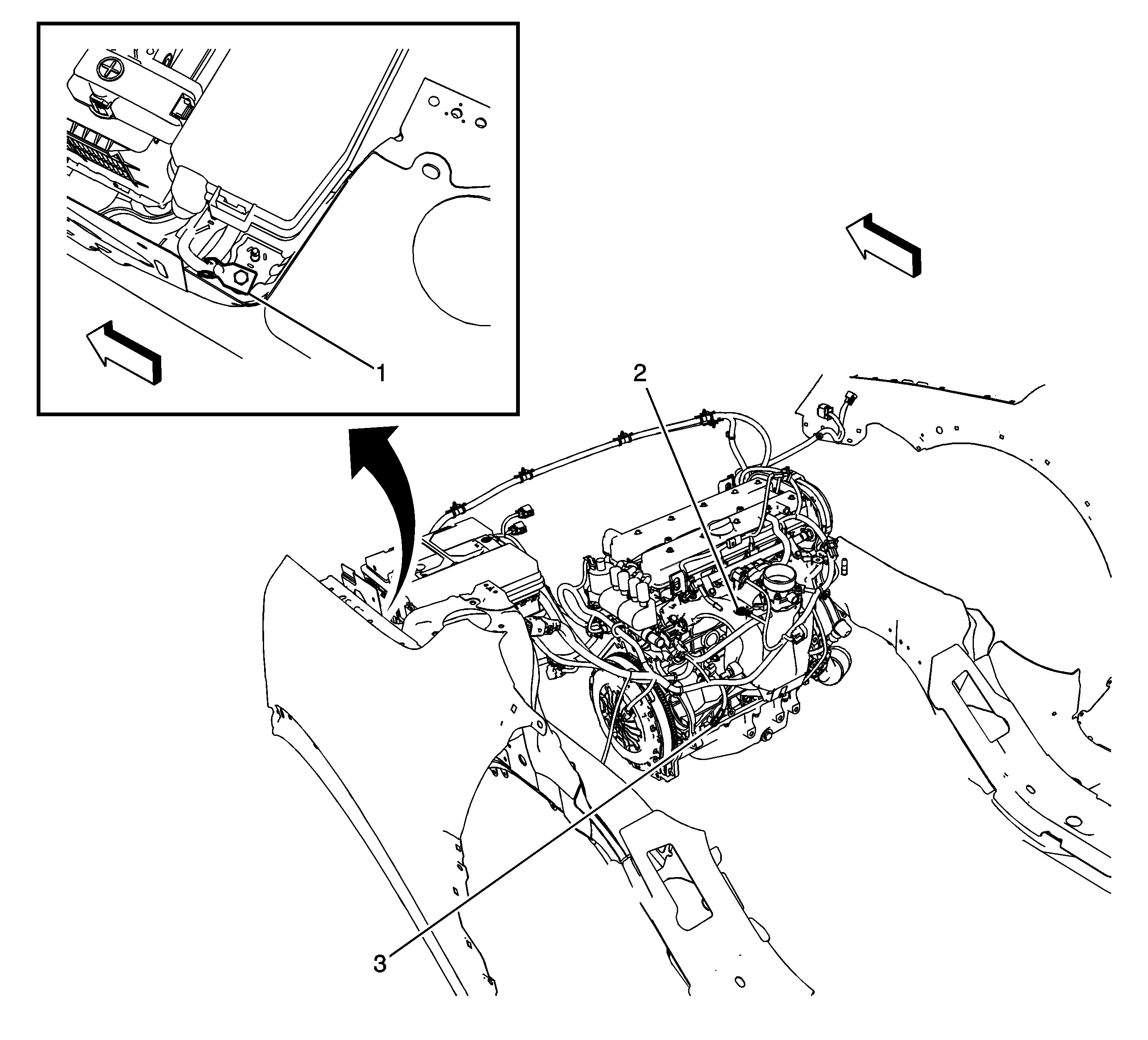 1
2
3