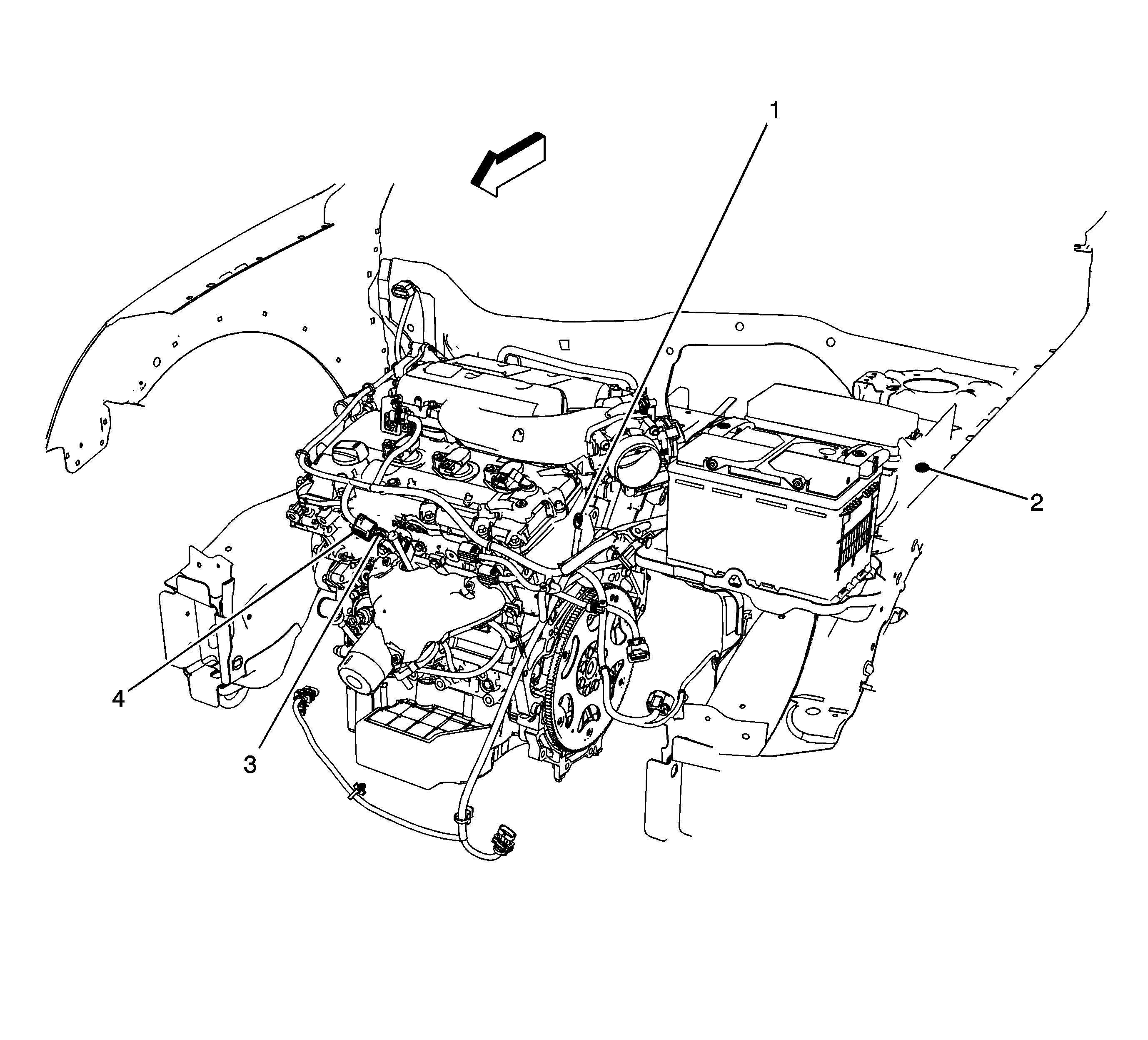 1

2

4

3