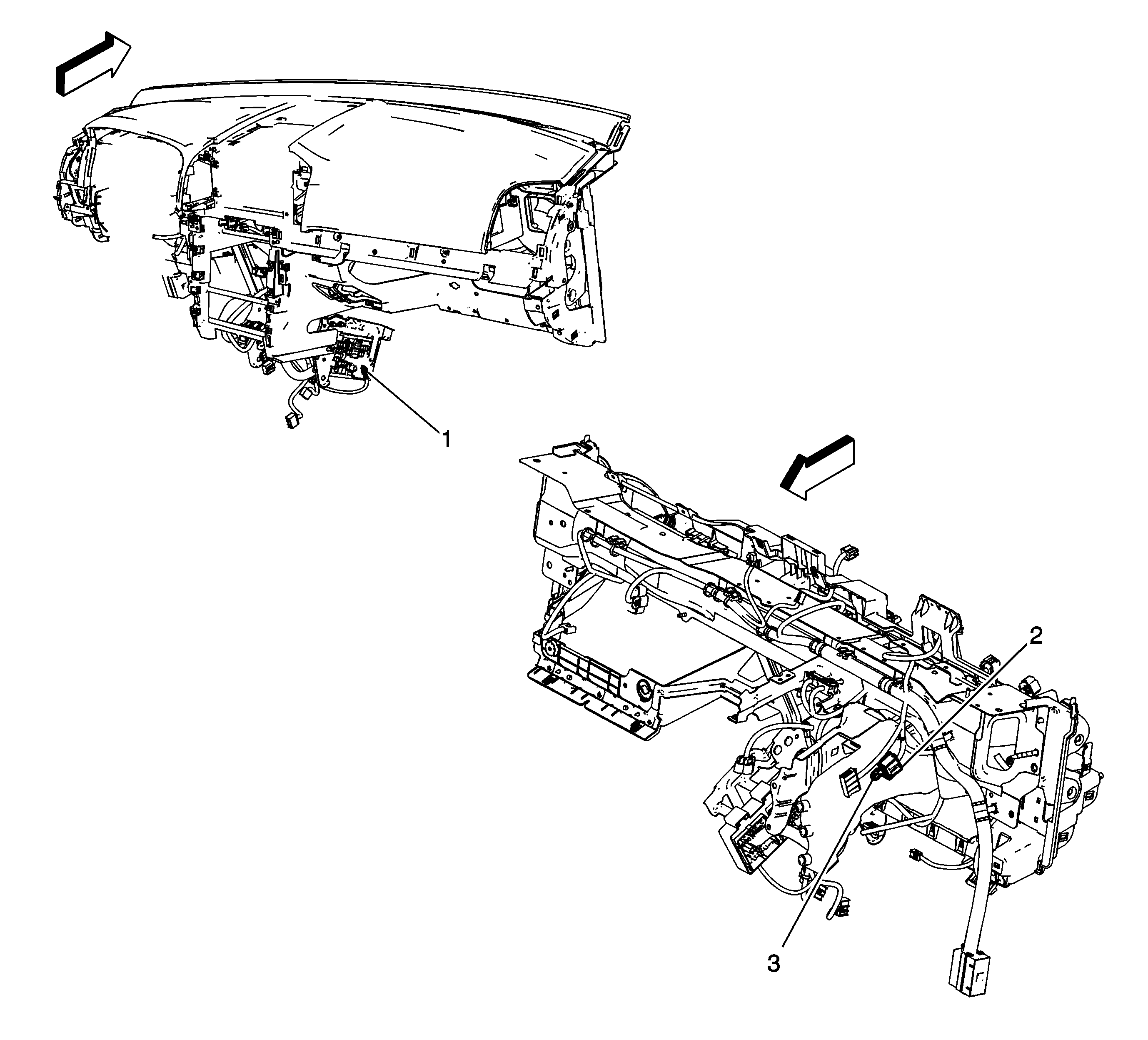 1

2

3