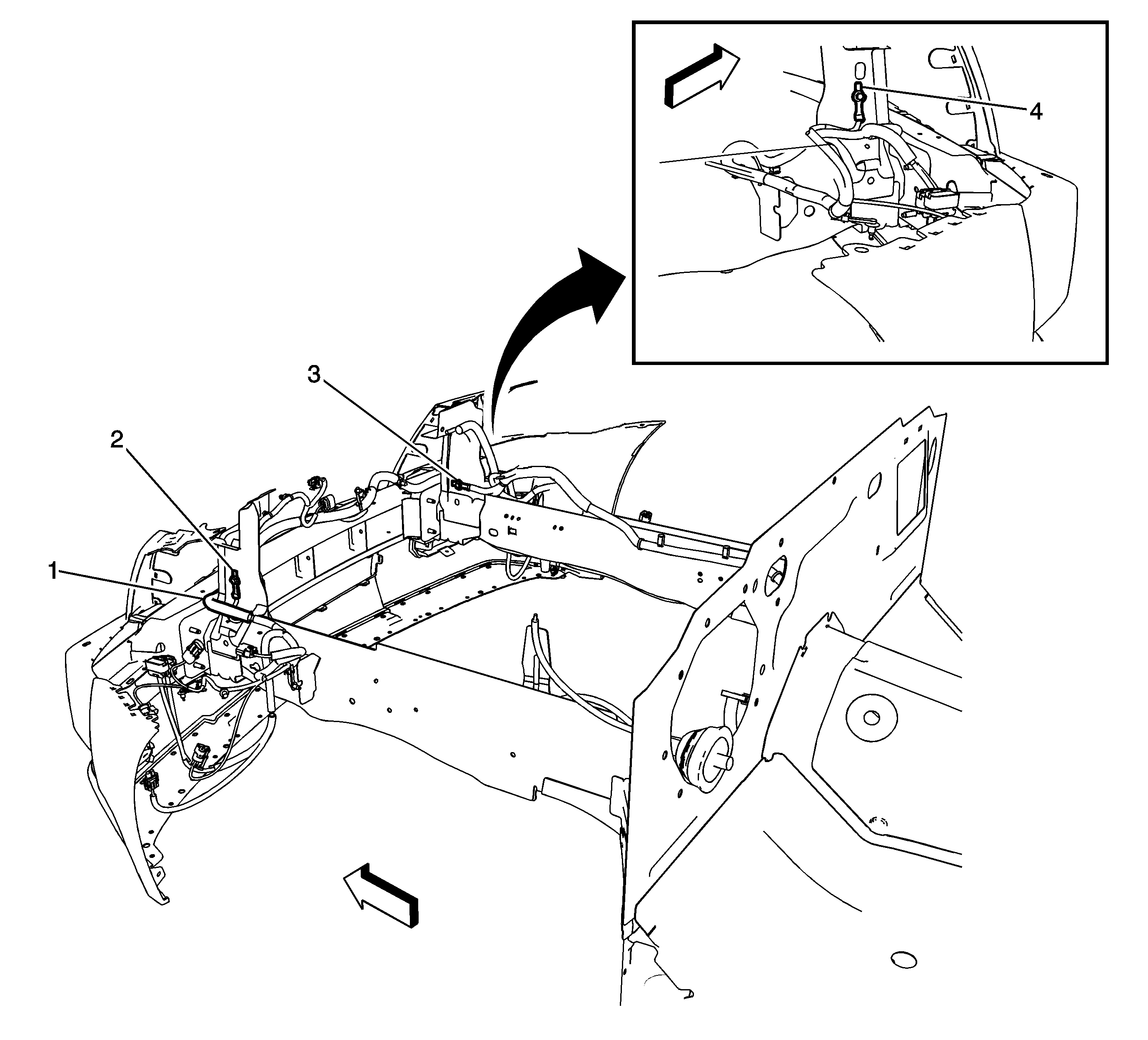 4

3

2

1