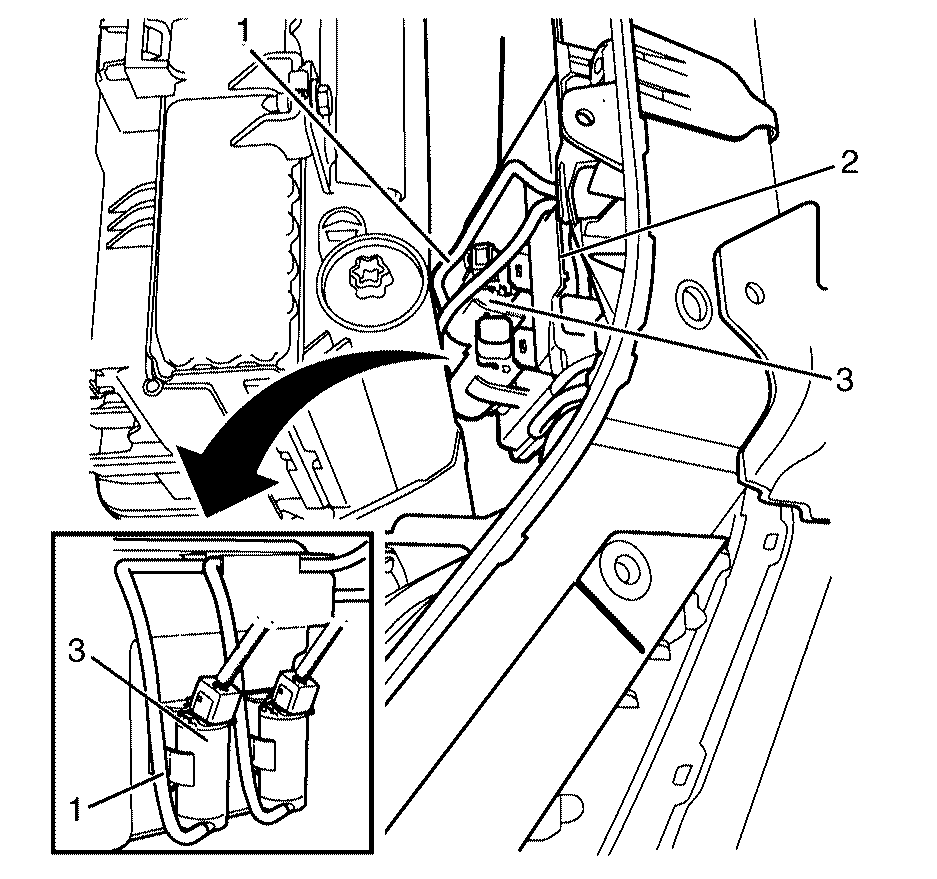 1
2
3
3
1