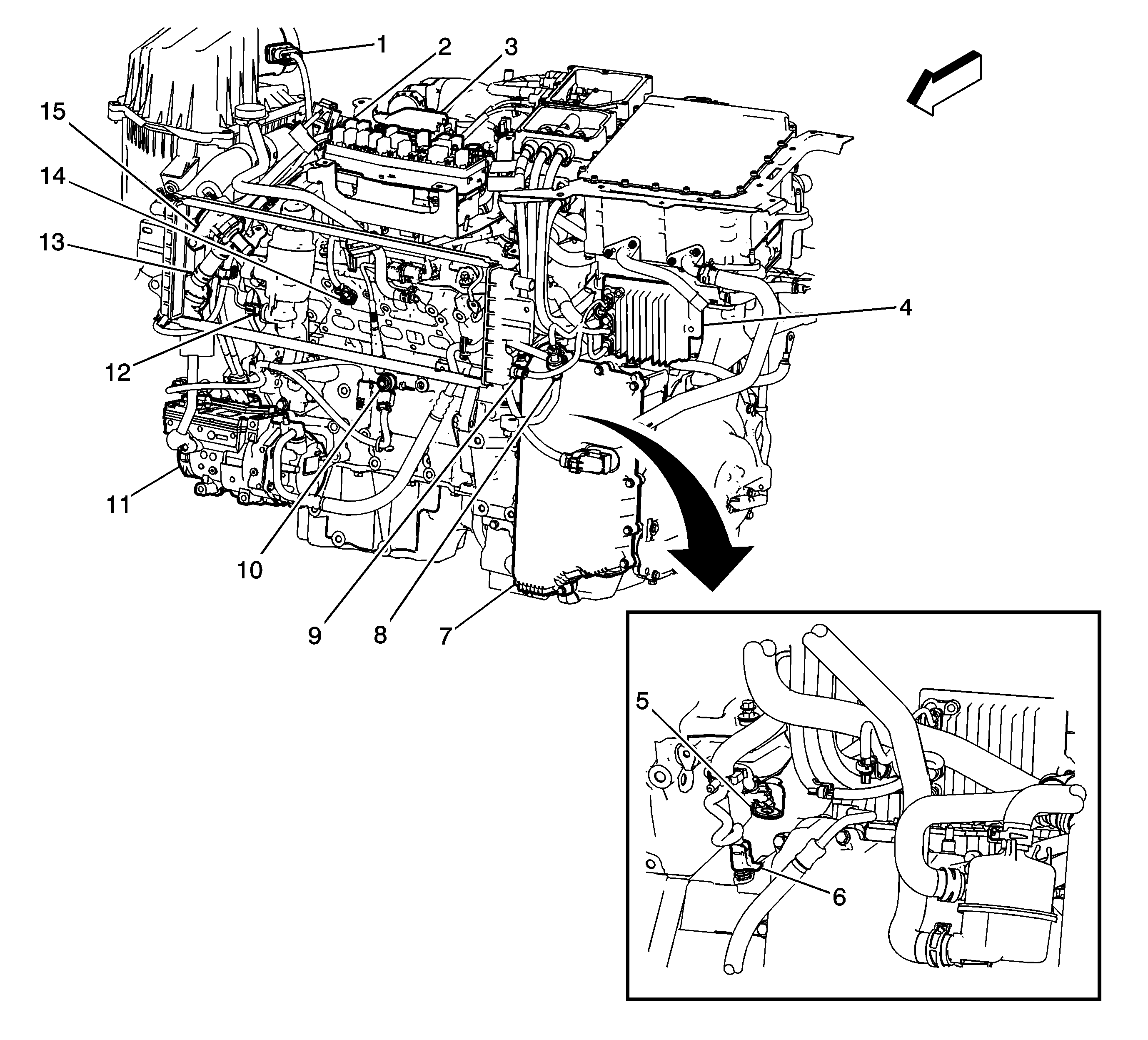 1
2
3
15
14
13
4
12
11
10
9
8
7
5
6