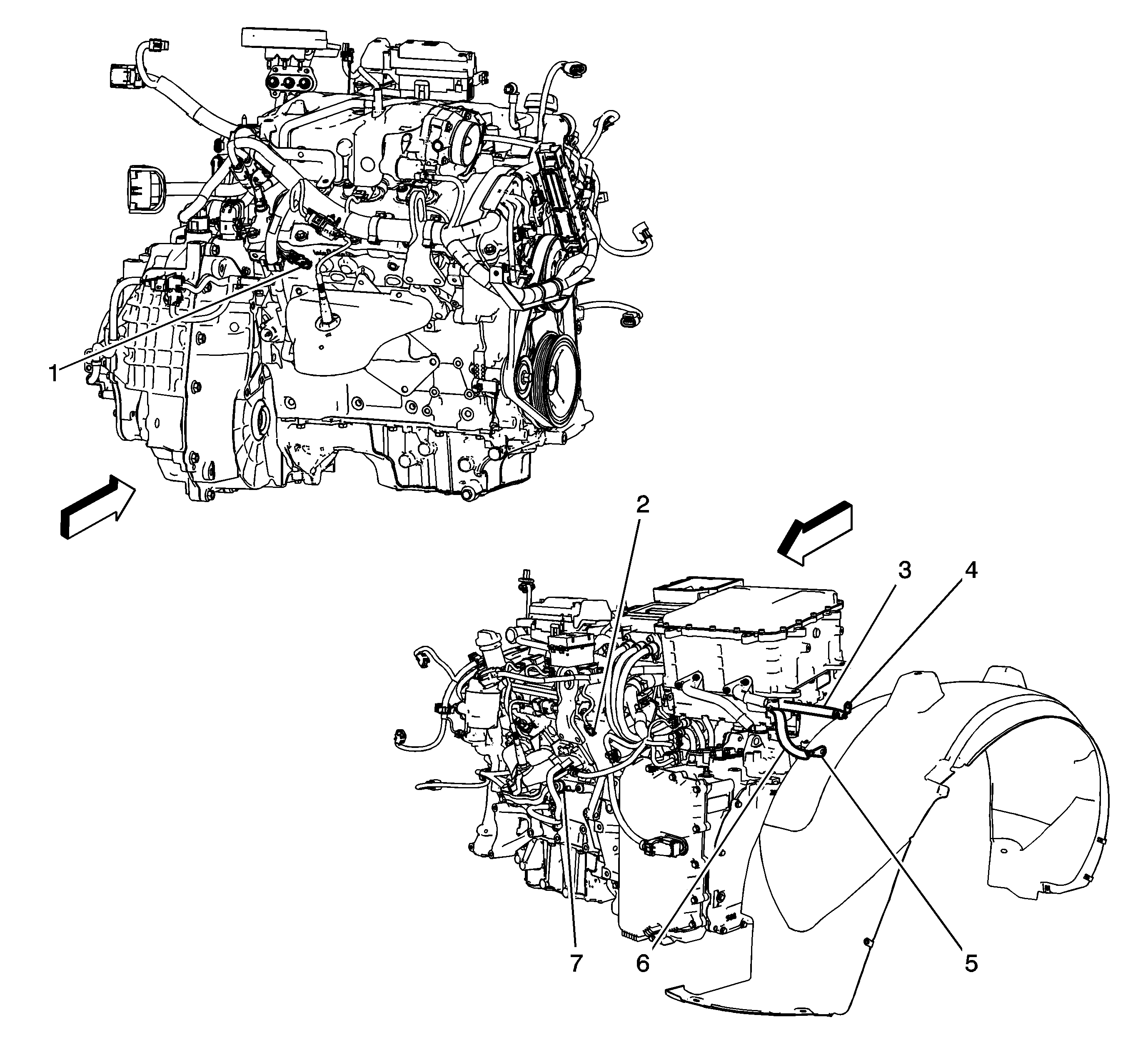 1
2
3
4
7
6
5