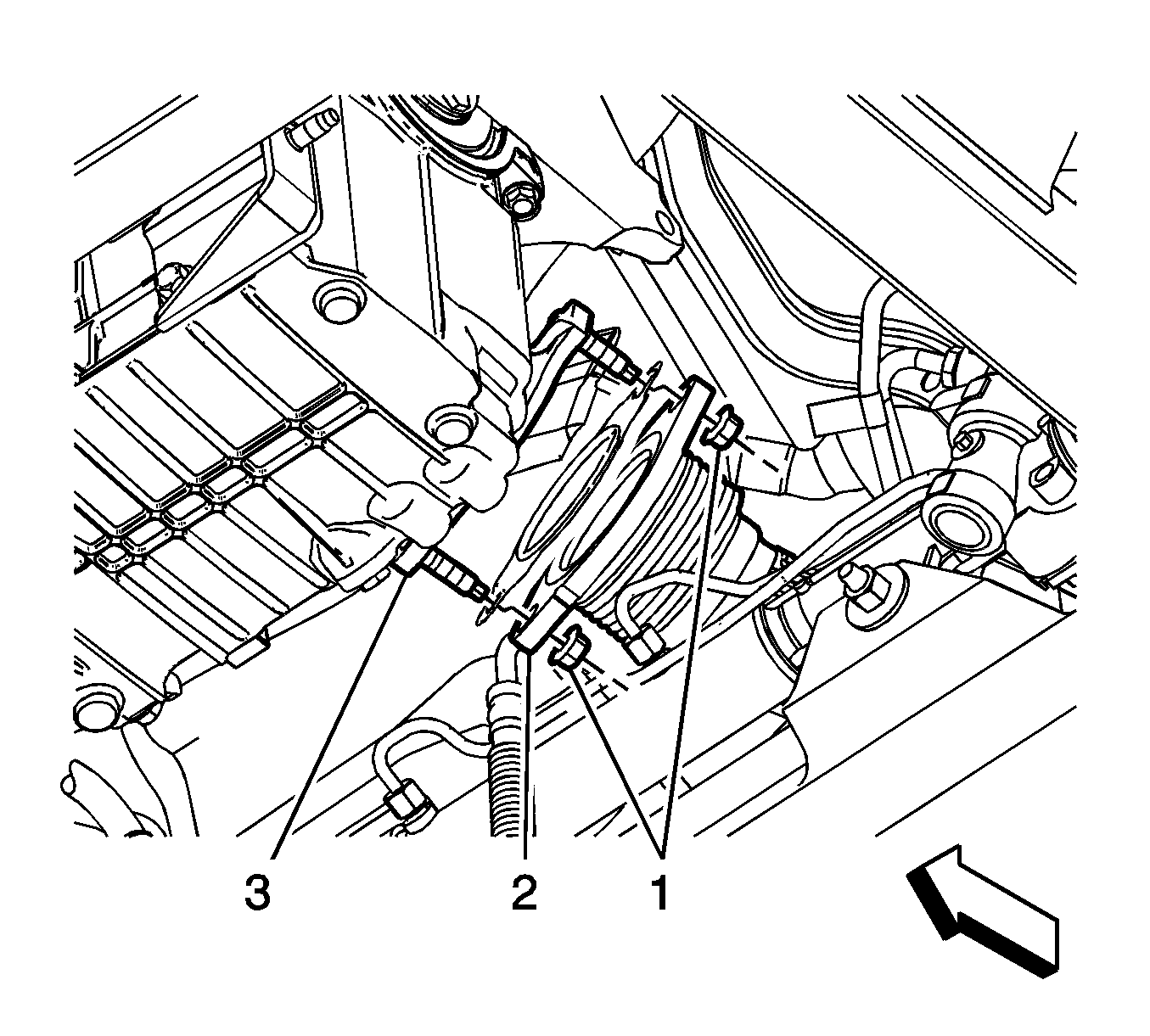 3 2 1