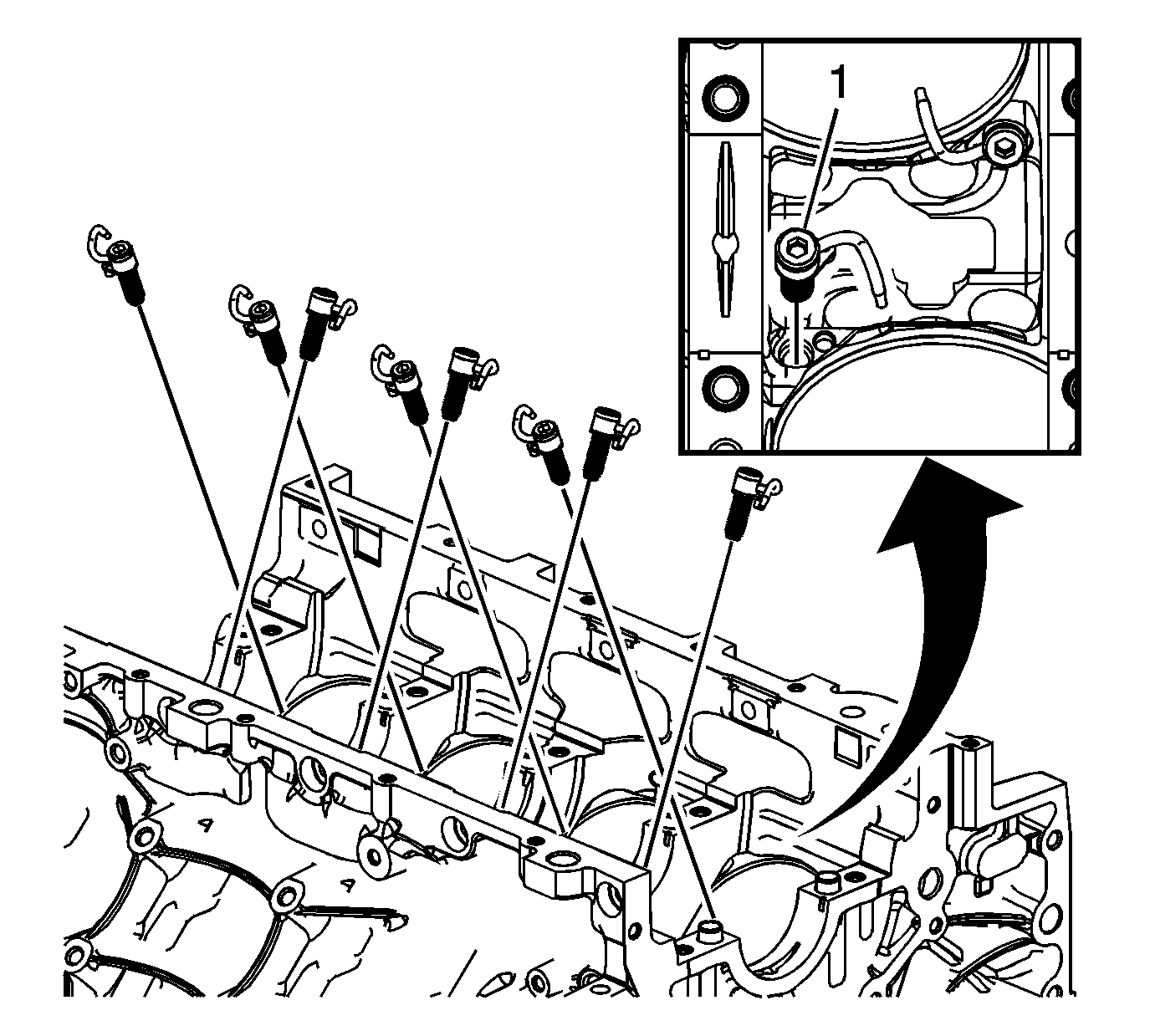 1