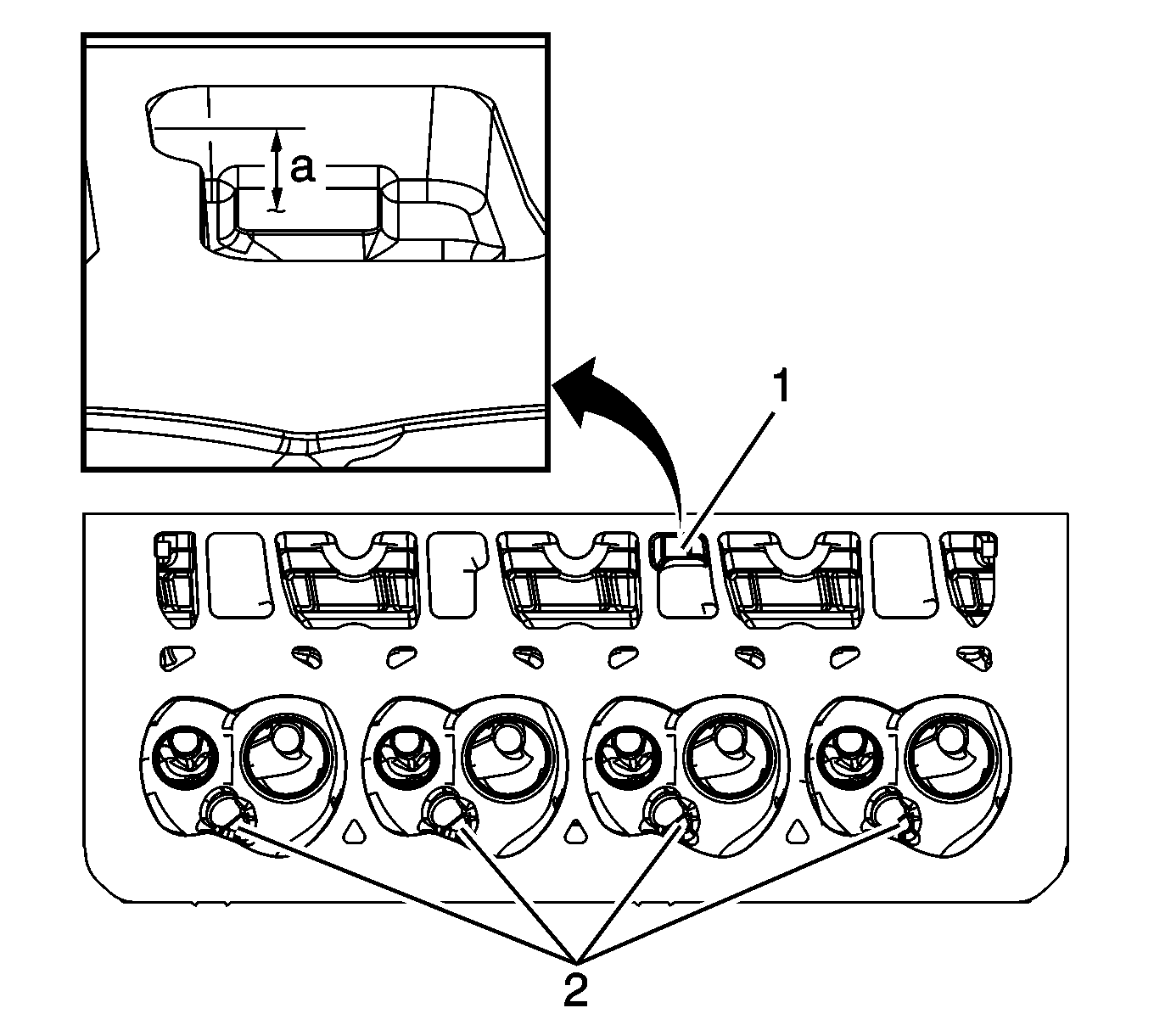 a
1
2