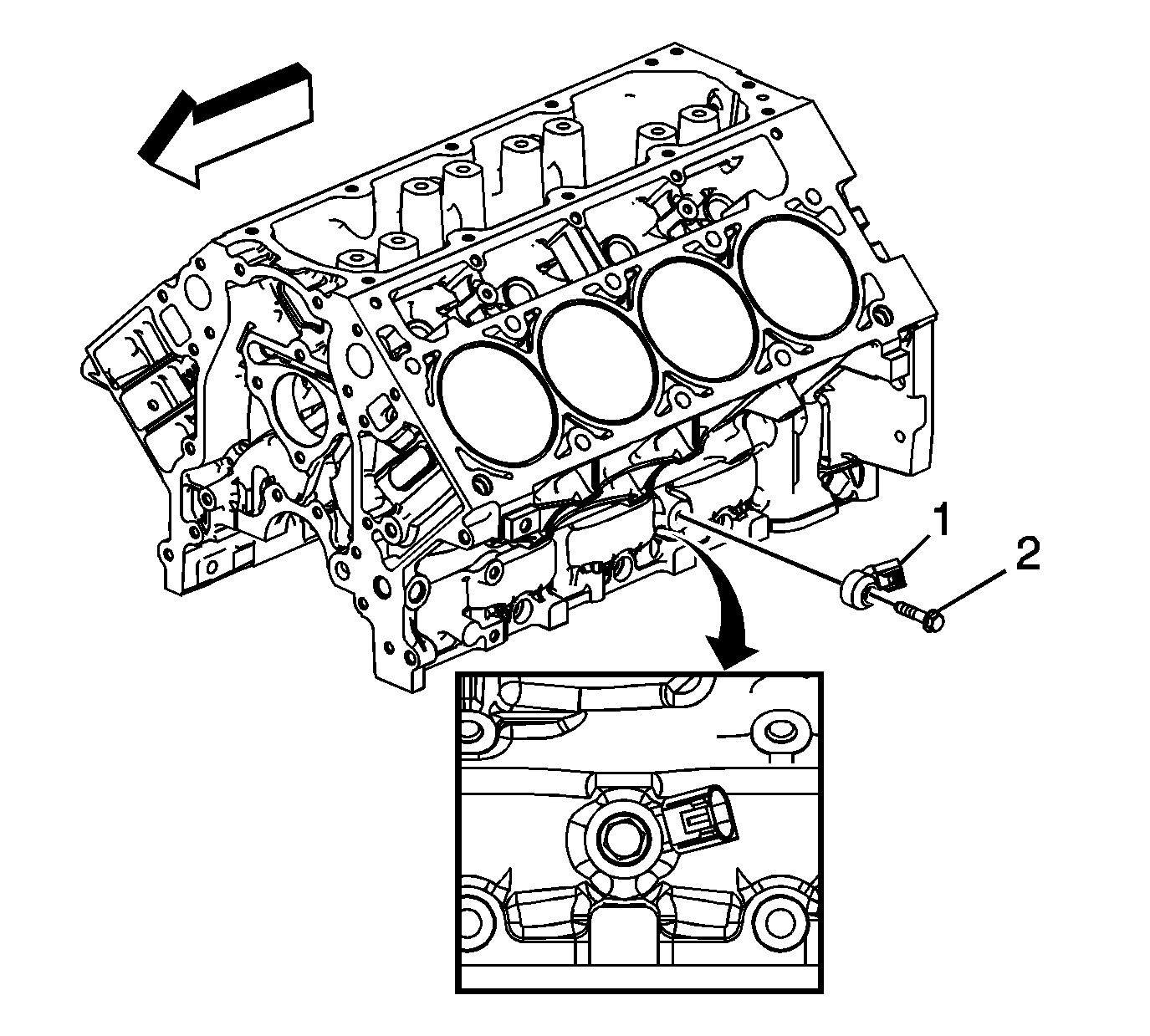 1
2