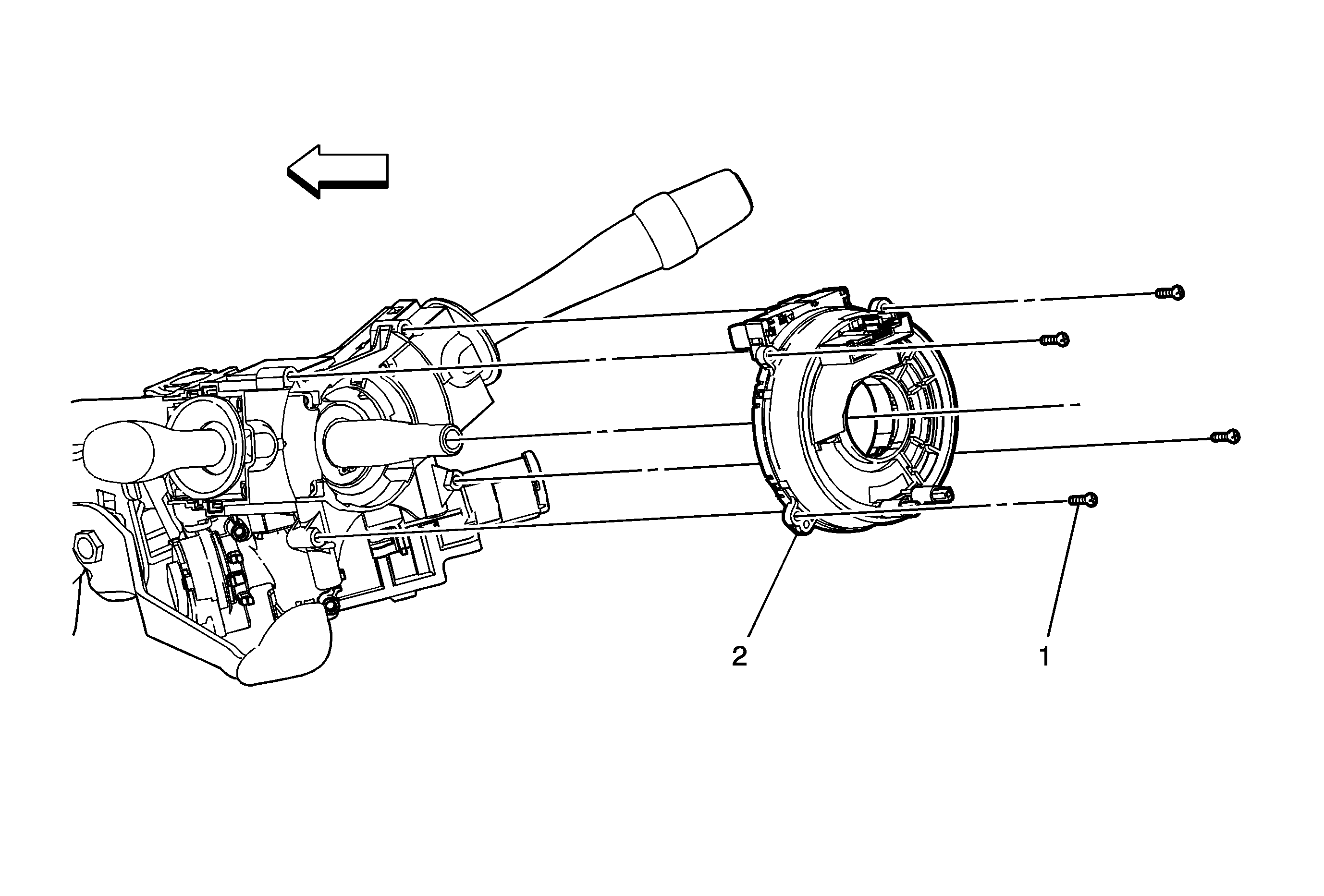 2

1