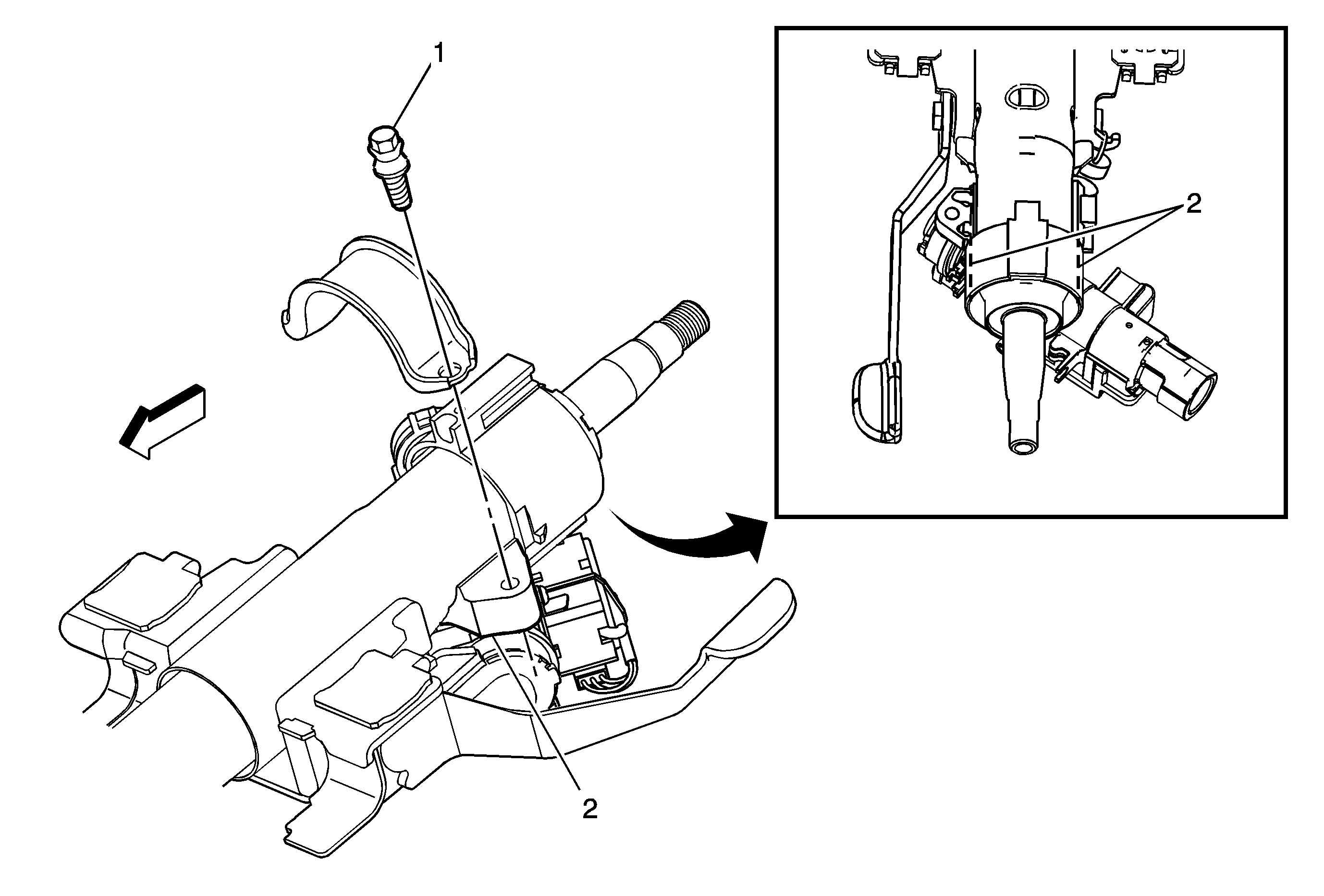 1

2

2