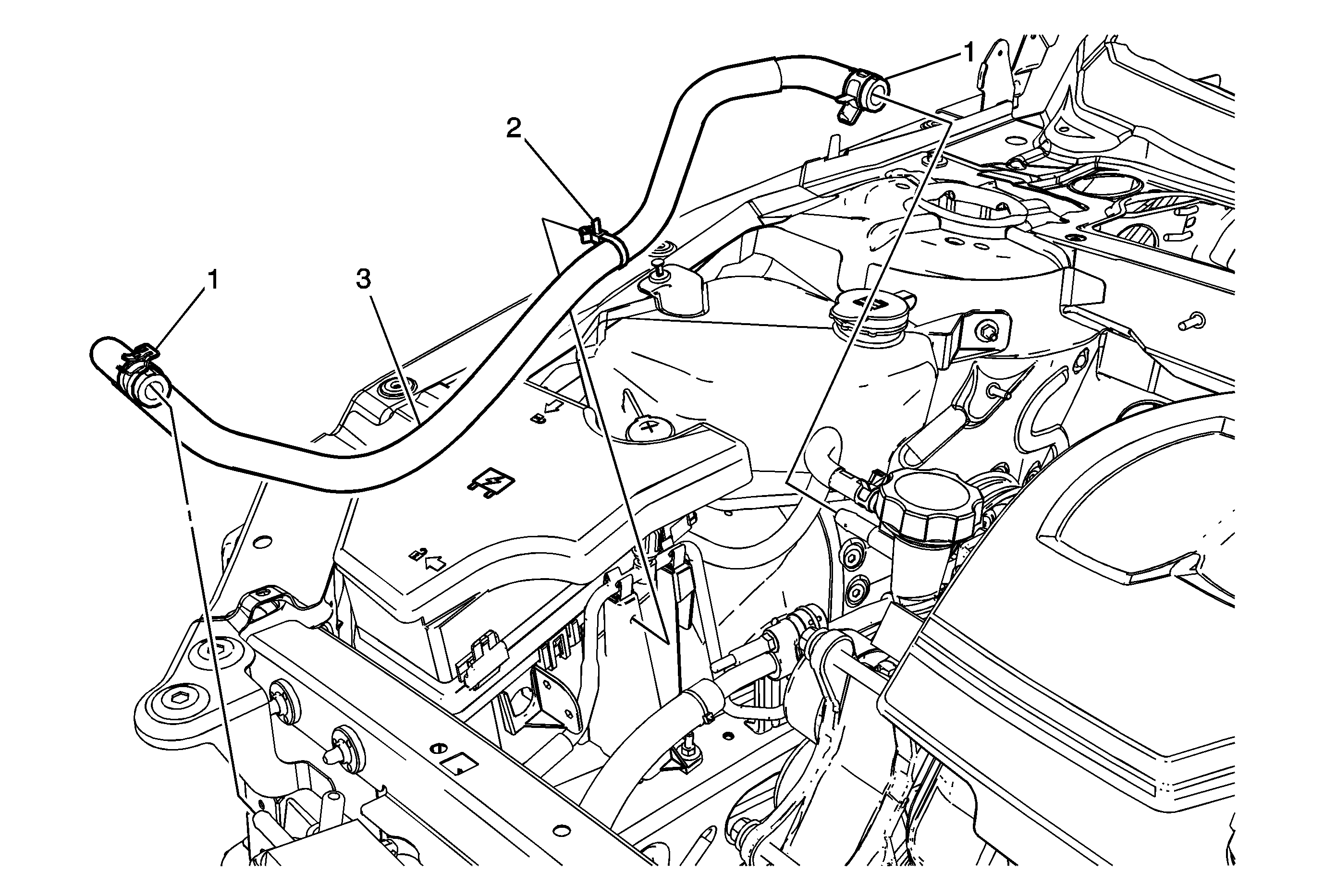 1
2
1
3