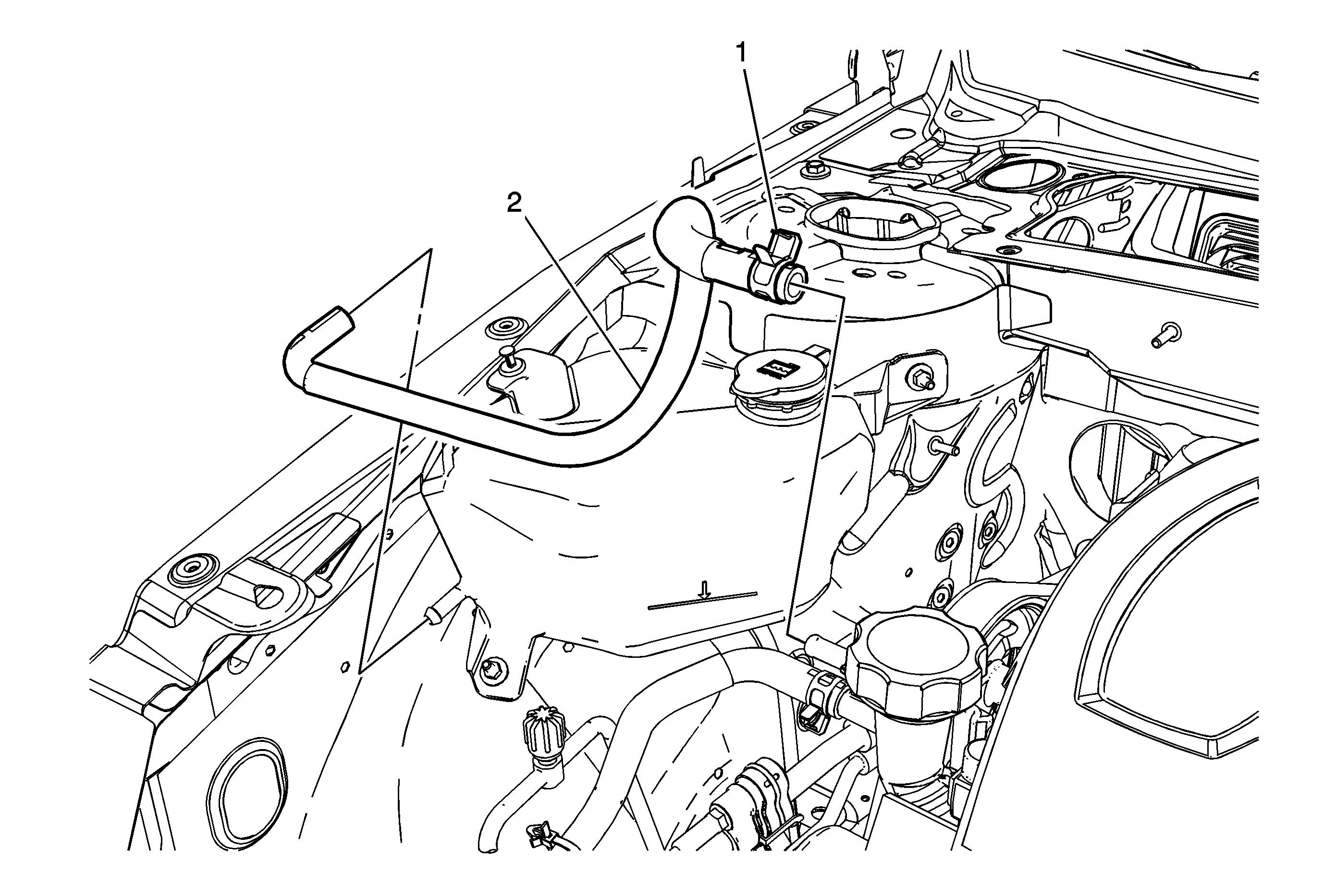 1
2