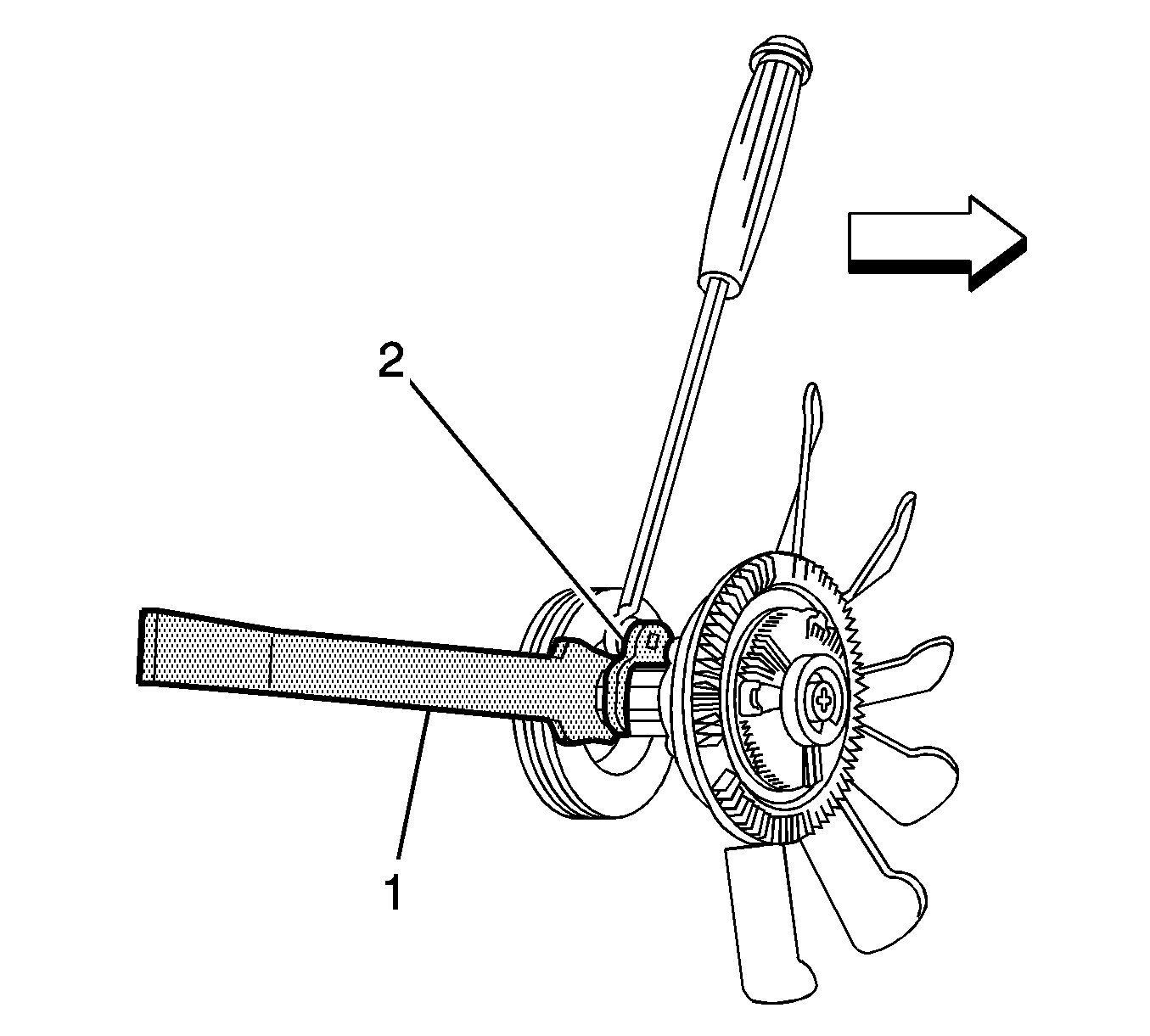 2

1