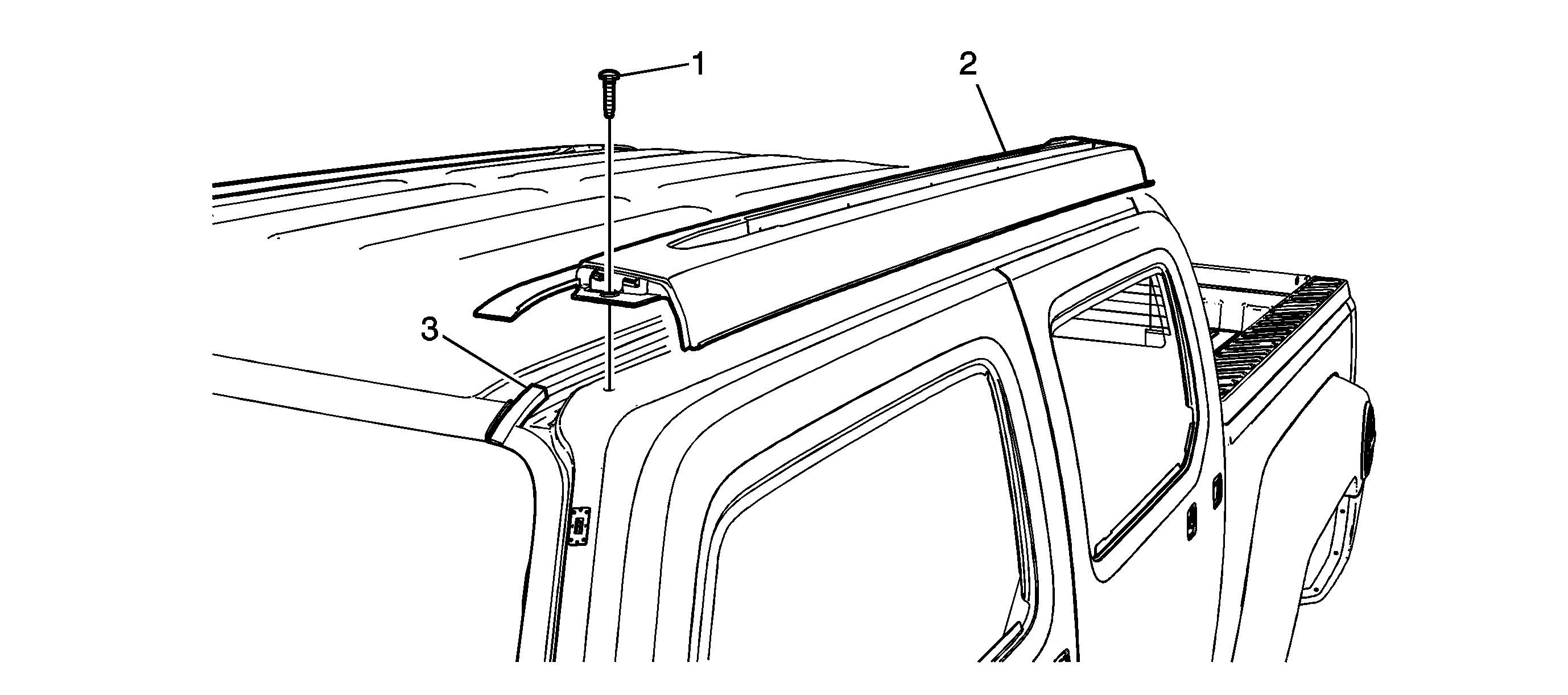 1
2
3