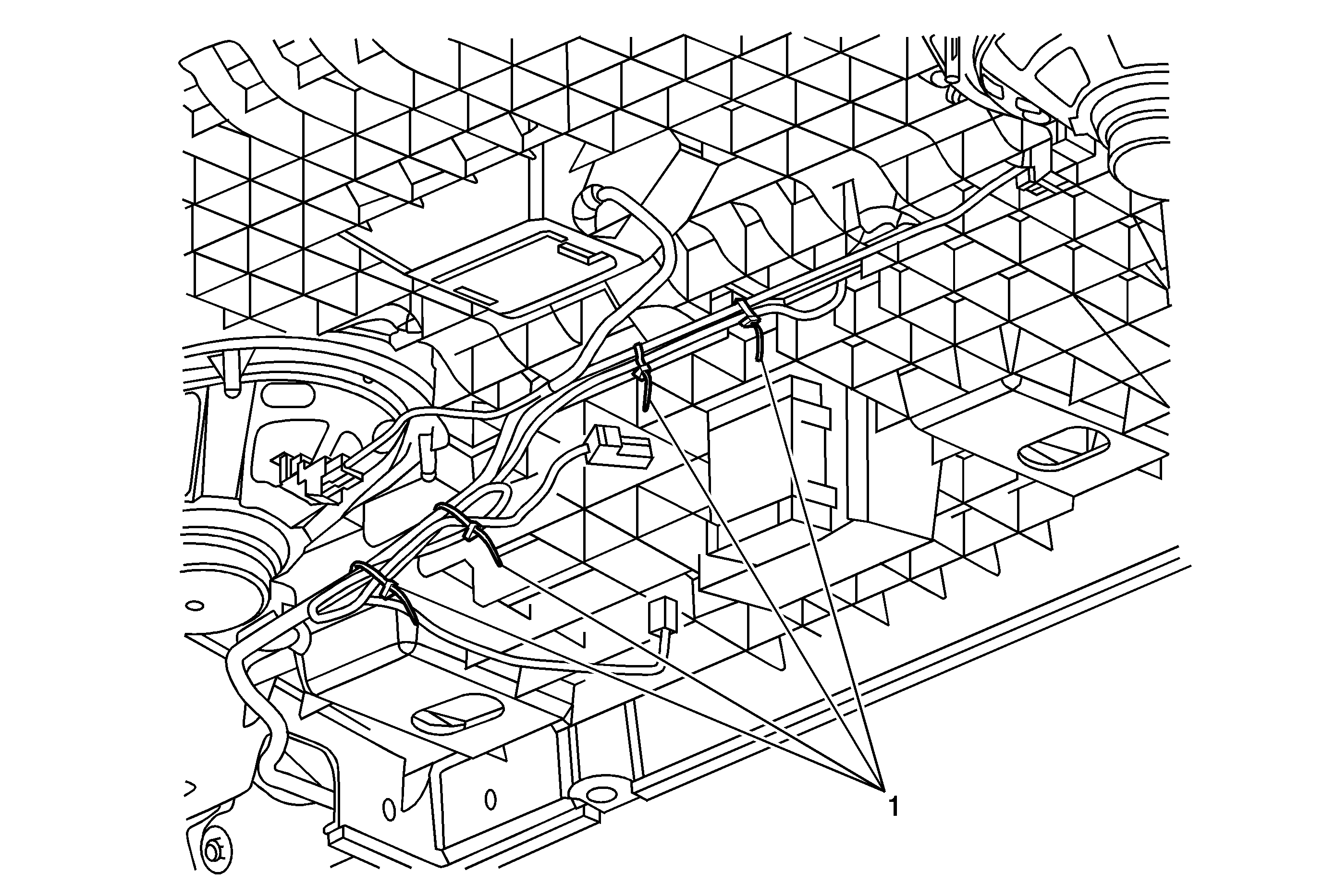 1