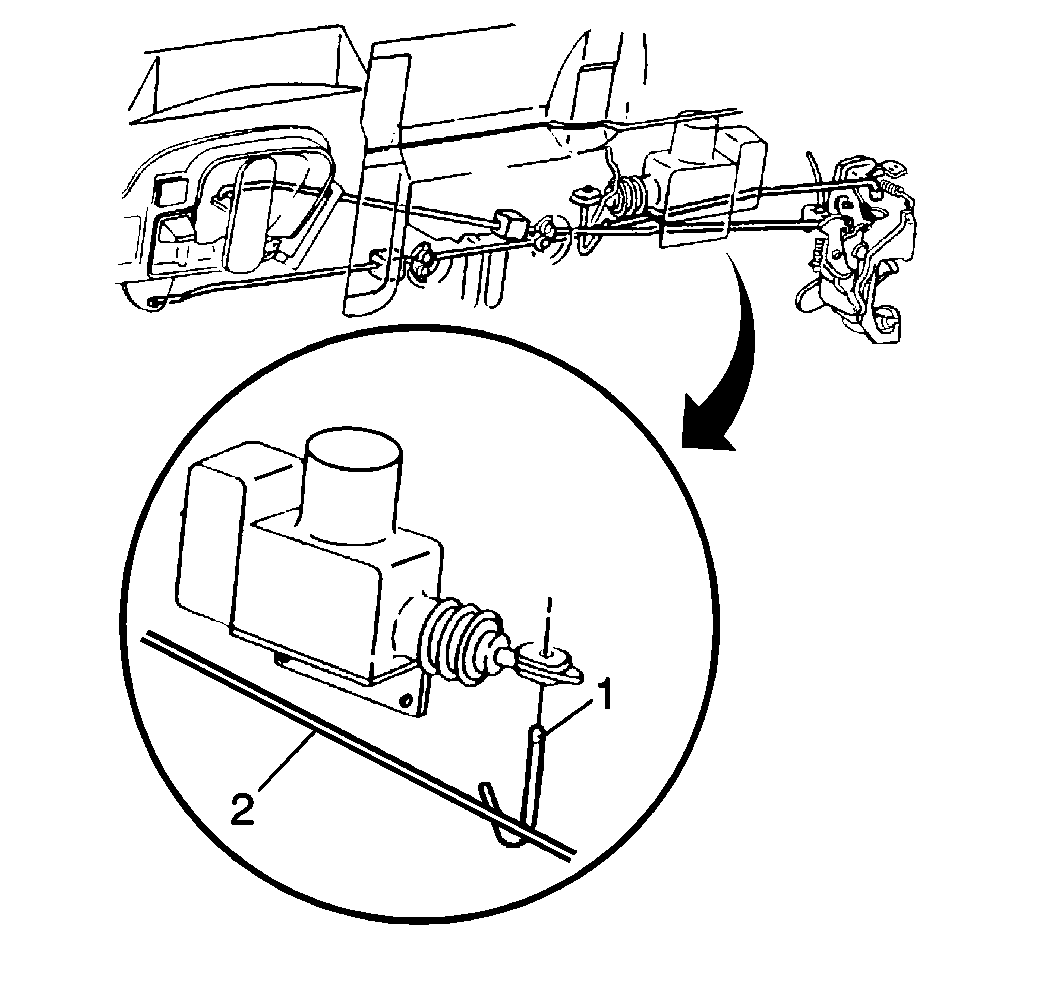 1
2