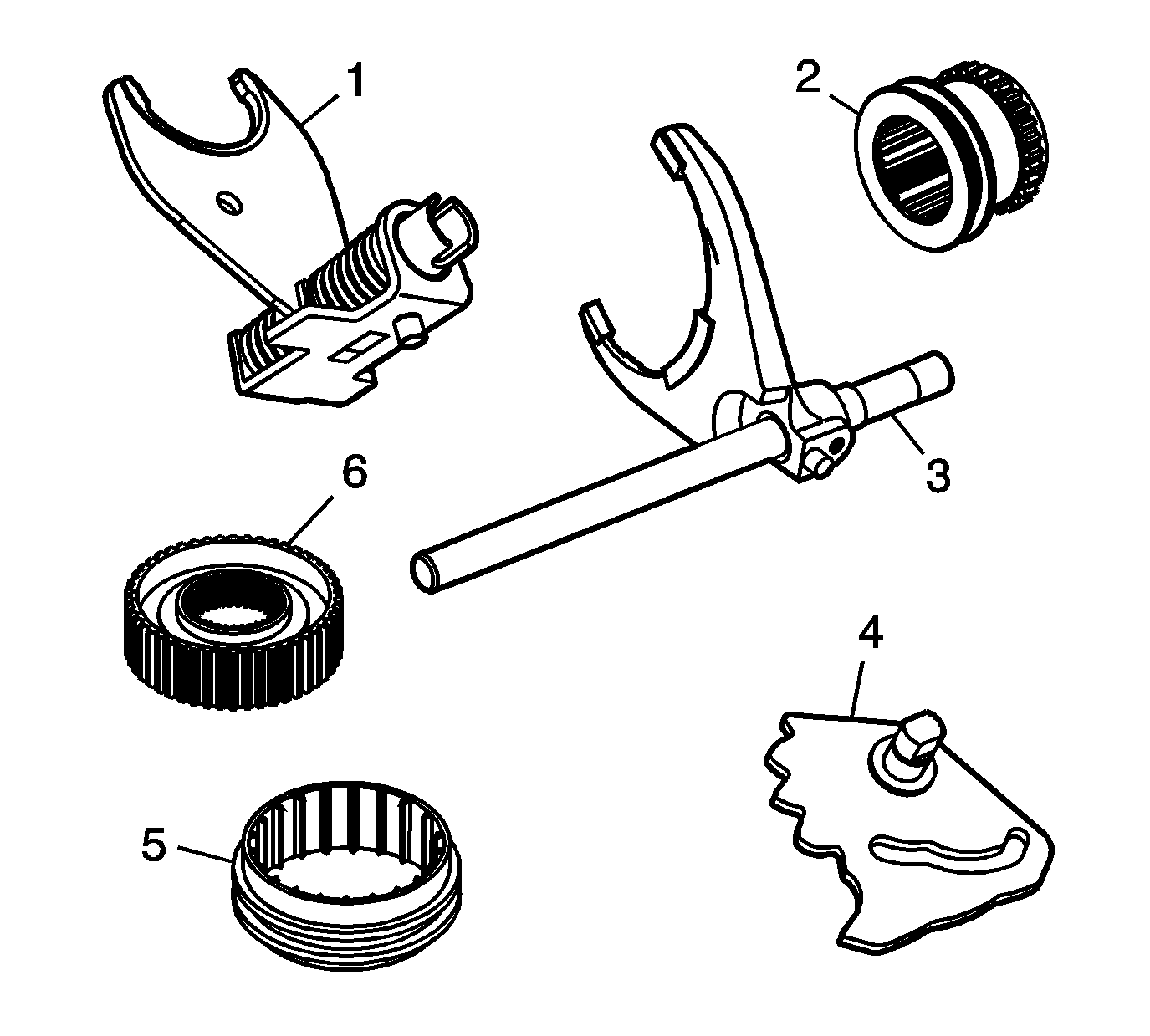 1
2
3
6
4
5