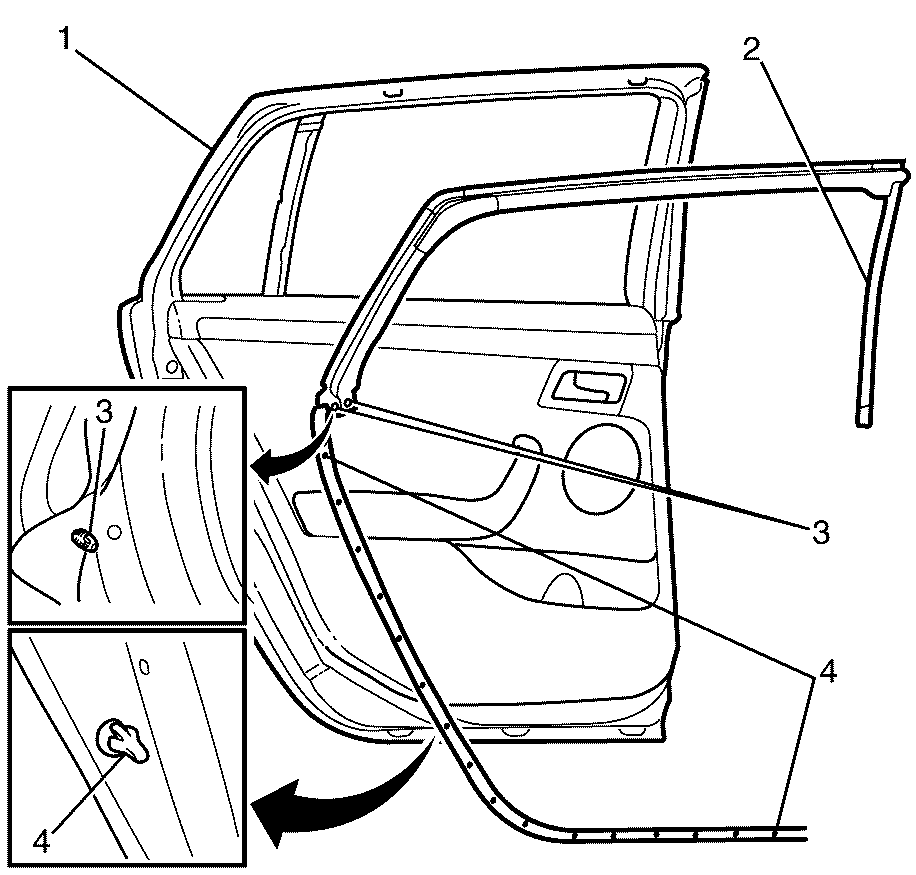 1
2
3
3
4
4