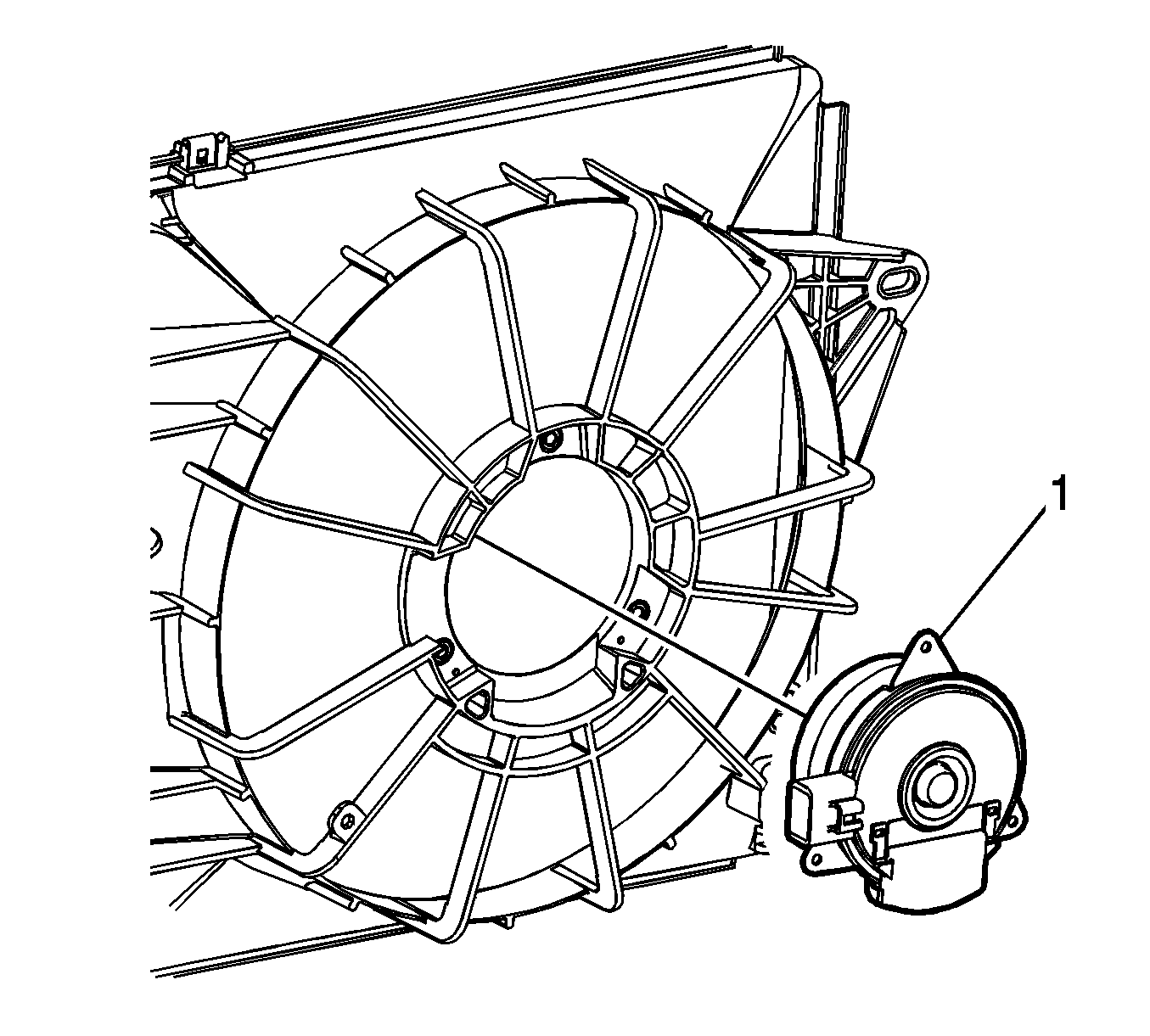 1