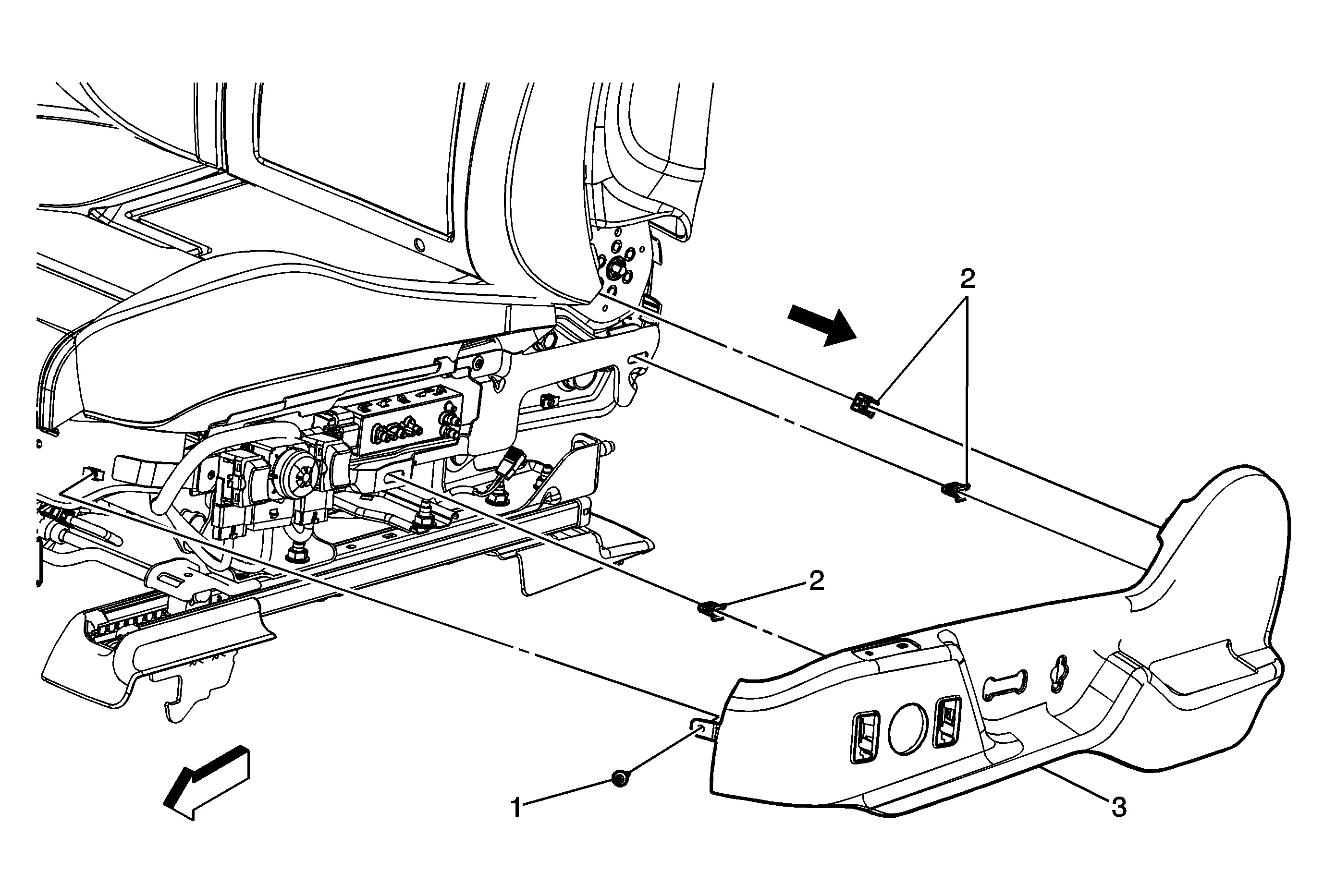 2

2

1

3