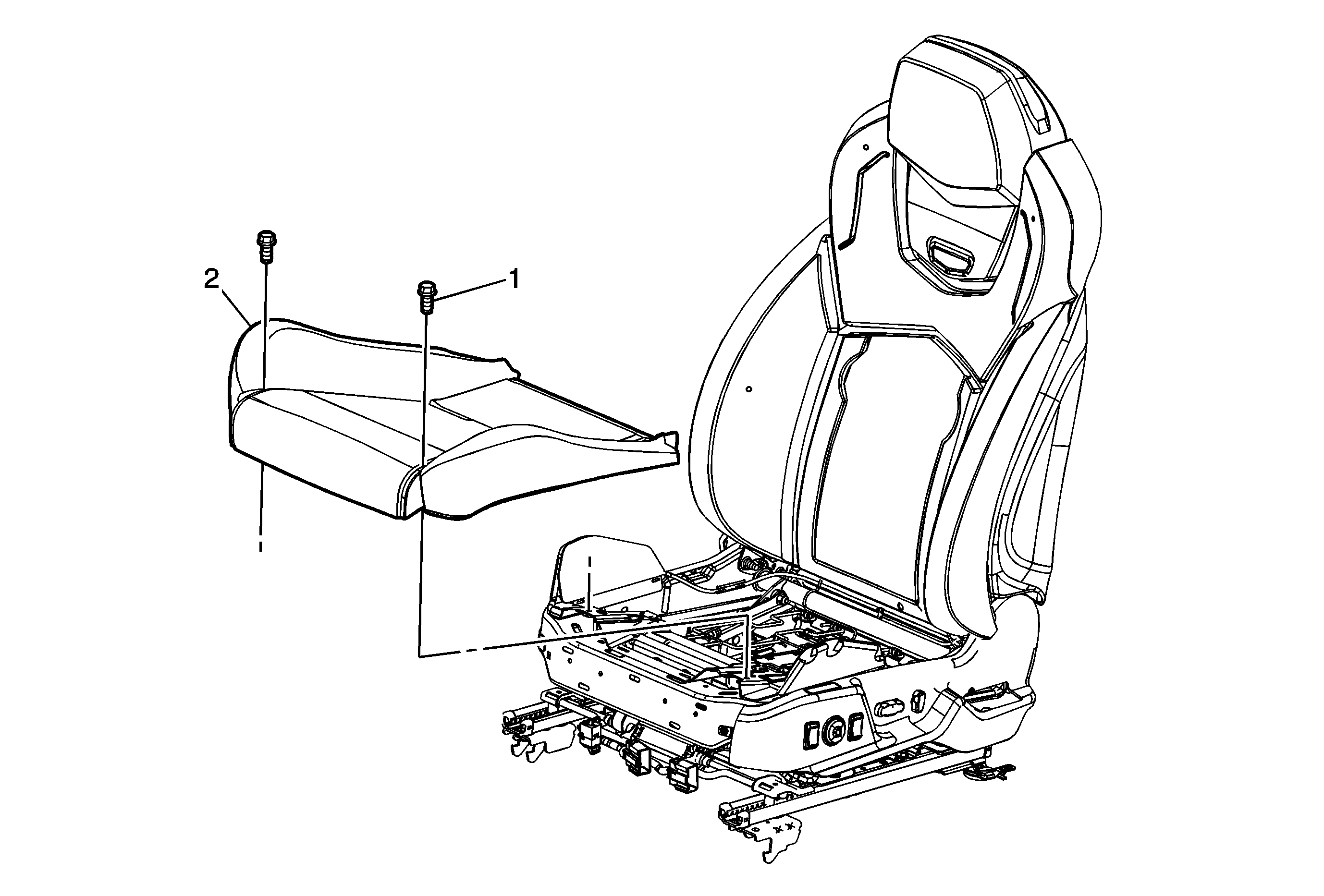 2

1