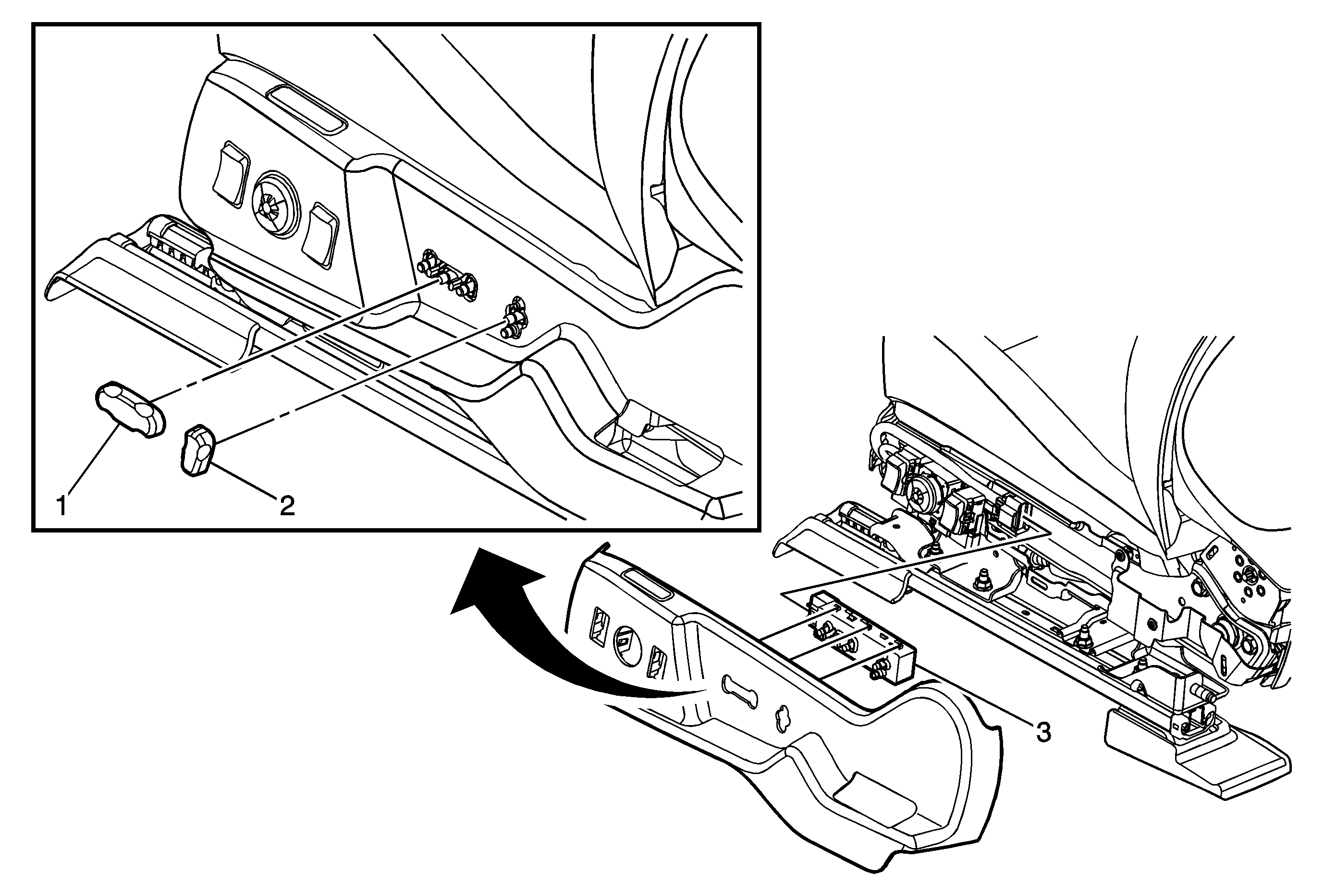 1
2
3