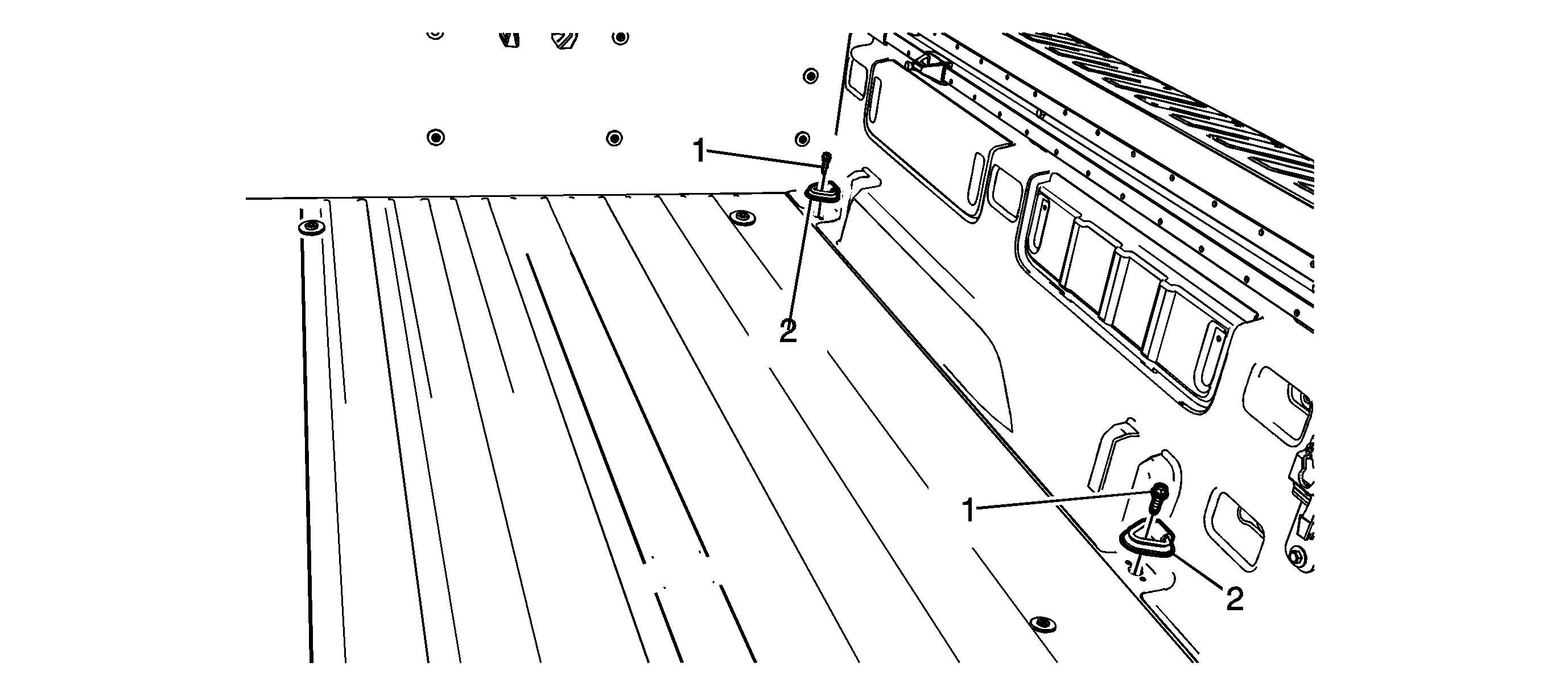 1
2
1
2