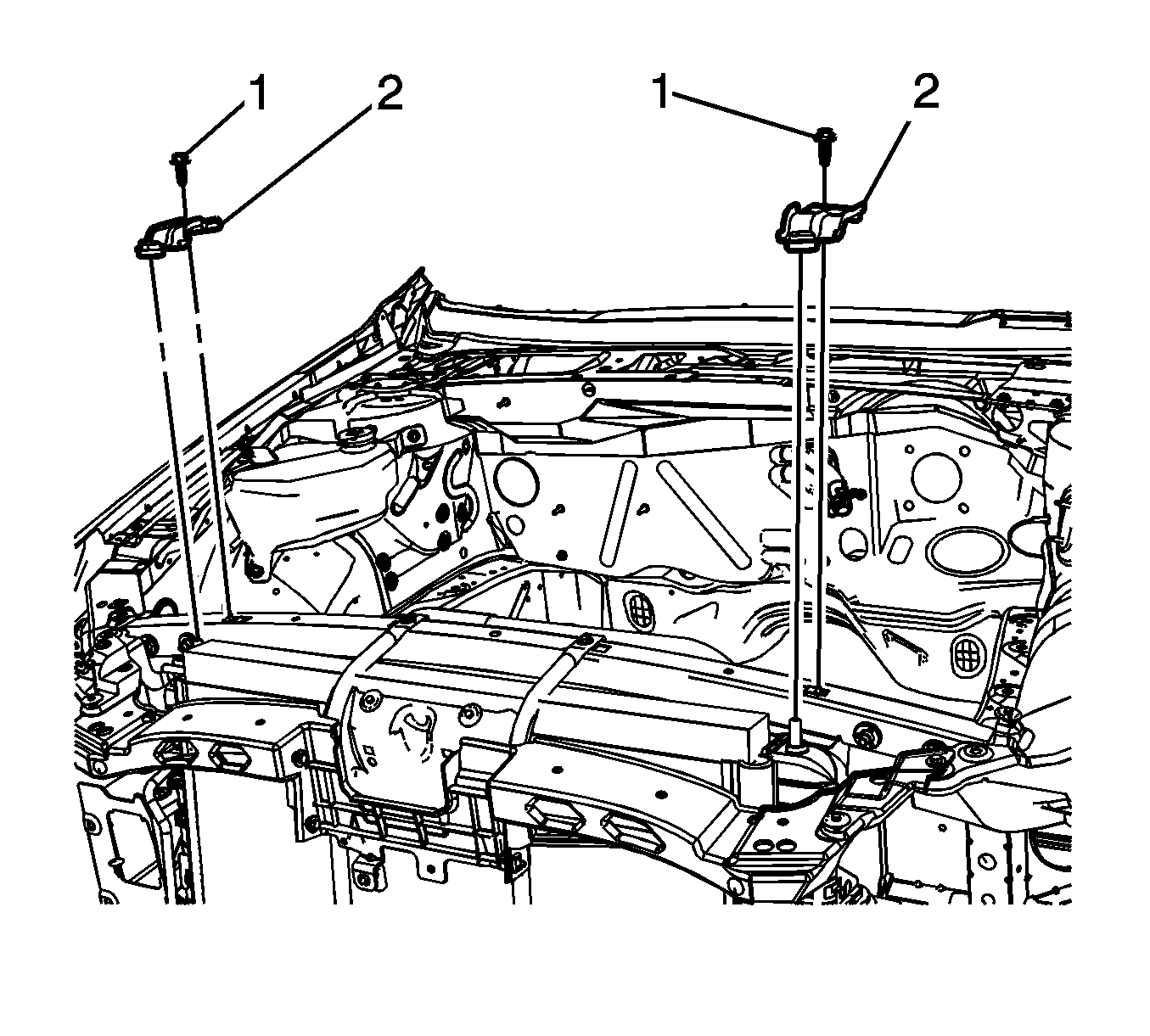 1 2 1 2