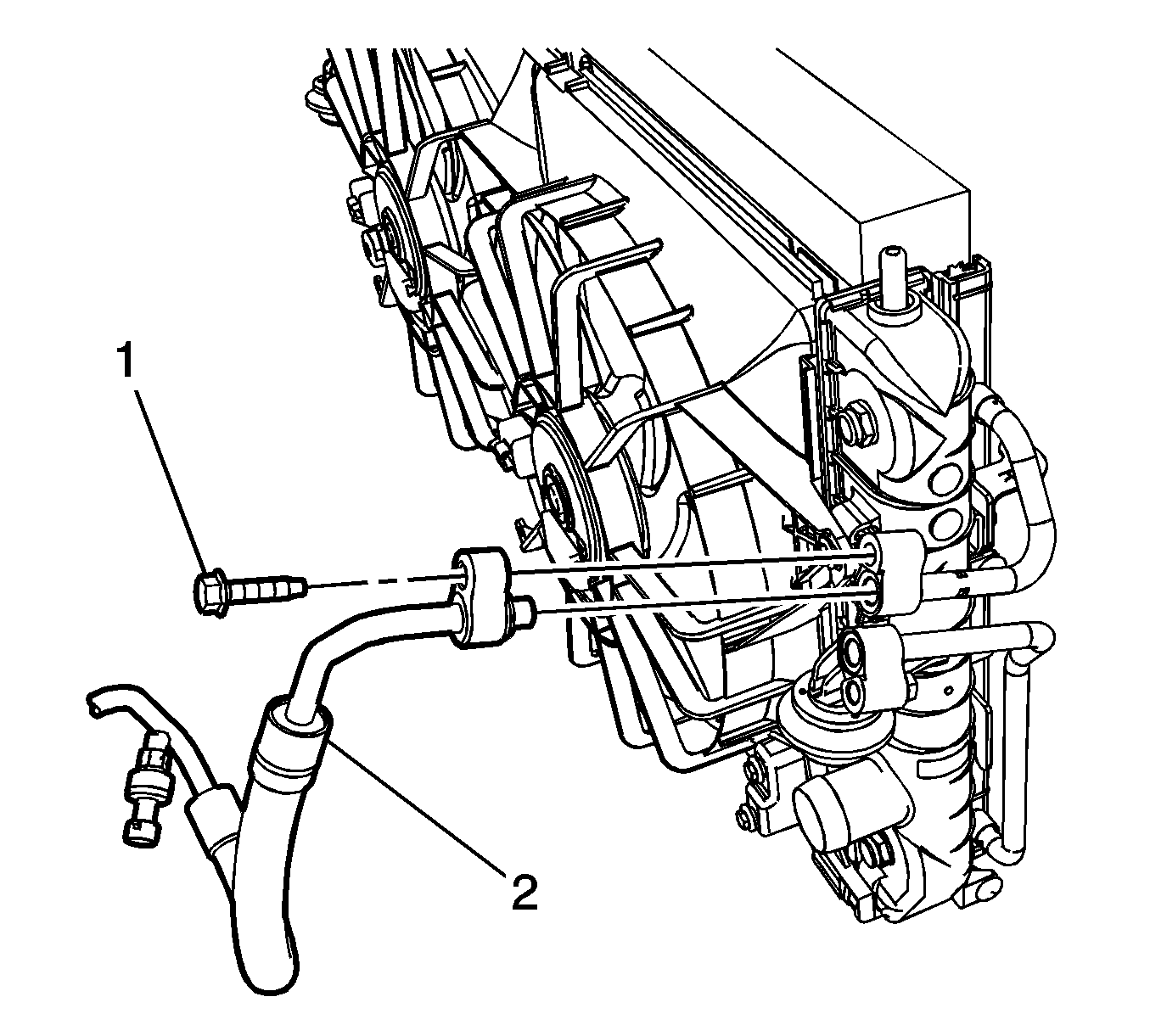 1

2